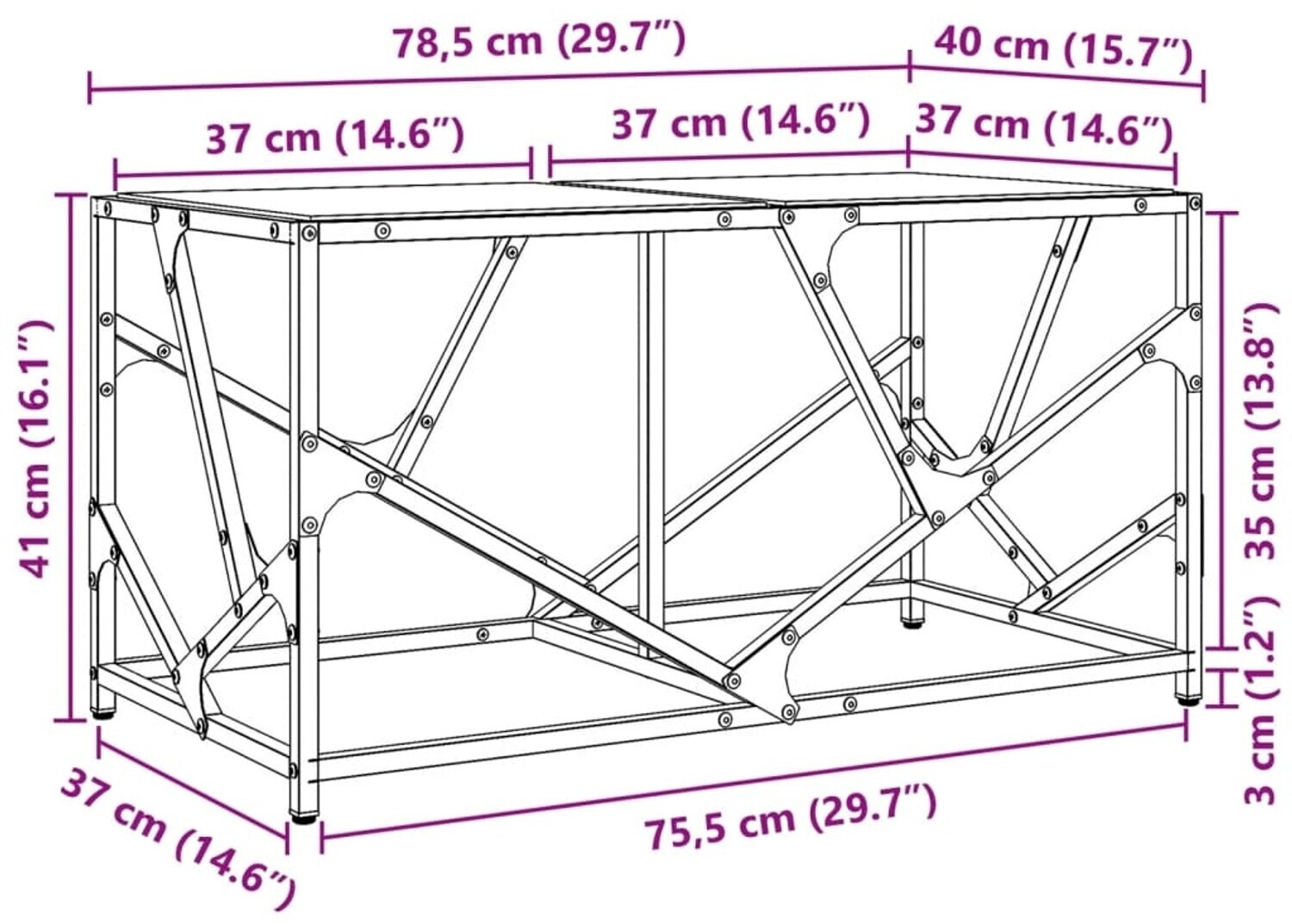 78,5 cm (29.7″)
40 cm (15.7″)
37 cm (14.6″)
37 cm (14.6″)
37 cm (14.6″)
41 cm (16.1″)
35 cm (13.8″)
3 cm (1.2″)
37 cm (14.6″)
75,5 cm (29.7″)