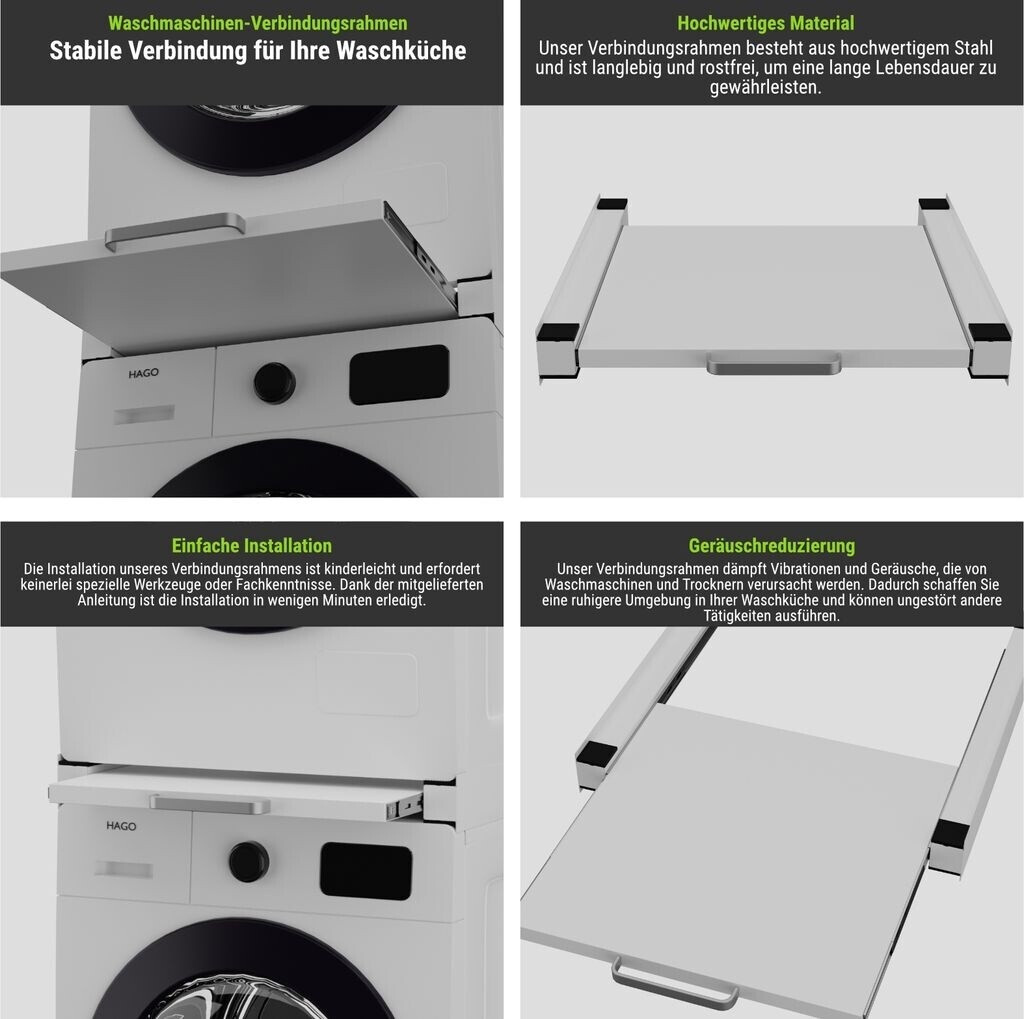 Waschmaschinen-Verbindungsrahmen
Stabile Verbindung für Ihre Waschküche

HAGO

Hochwertiges Material
Unser Verbindungsrahmen besteht aus hochwertigem Stahl und ist langlebig und rostfrei, um eine lange Lebensdauer zu gewährleisten.

Einfache Installation
Die Installation unseres Verbindungsrahmens ist kinderleicht und erfordert keinerlei spezielle Werkzeuge oder Fachkenntnisse. Dank der mitgelieferten Anleitung ist die Installation in wenigen Minuten erledigt.

HAGO

Geräuschreduzierung
Unser Verbindungsrahmen dämpft Vibrationen und Geräusche, die von Waschmaschinen und Trocknern verursacht werden. Dadurch schaffen Sie eine ruhigere Umgebung in Ihrer Waschküche und können ungestört andere Tätigkeiten ausführen.