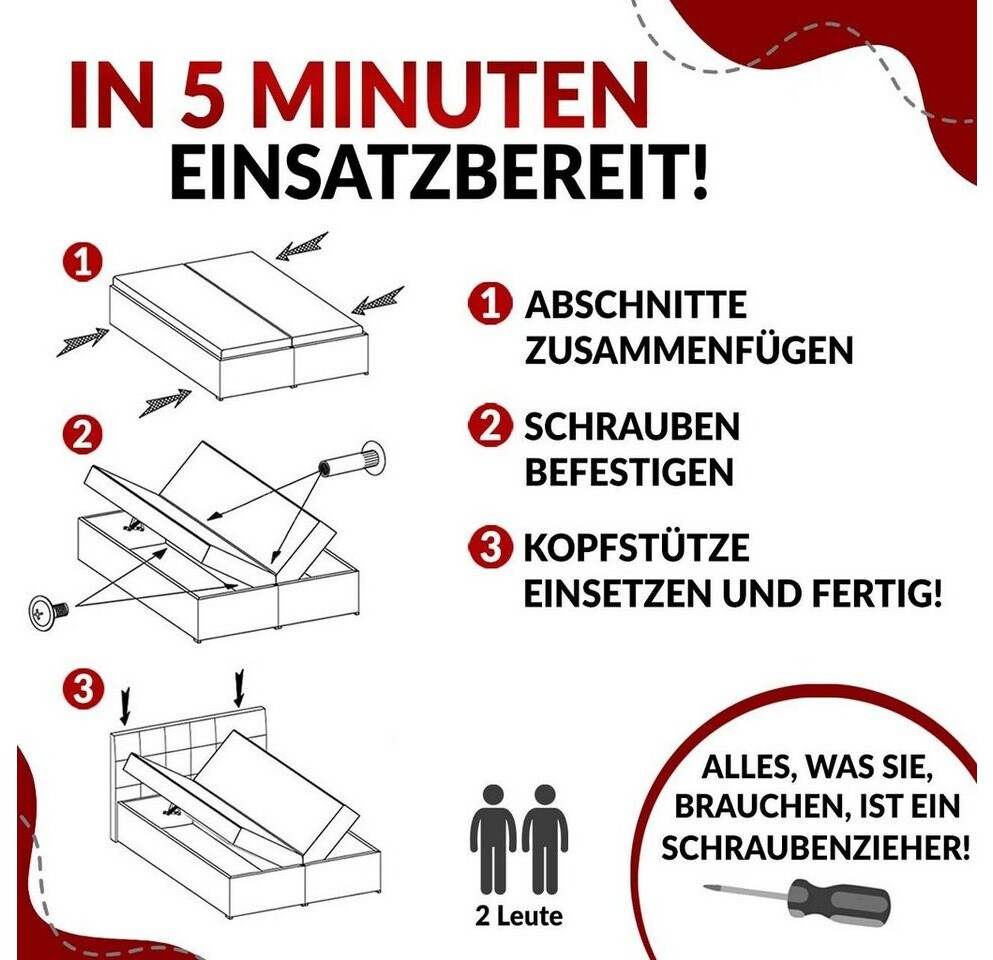 IN 5 MINUTEN EINSATZBEREIT!

1

2

3

1 ABSCHNITTE ZUSAMMENFÜGEN

2 SCHRAUBEN BEFESTIGEN

3 KOPFSTÜTZE EINSETZEN UND FERTIG!

2 Leute

ALLES, WAS SIE, BRAUCHEN, IST EIN SCHRAUBENZIEHER!