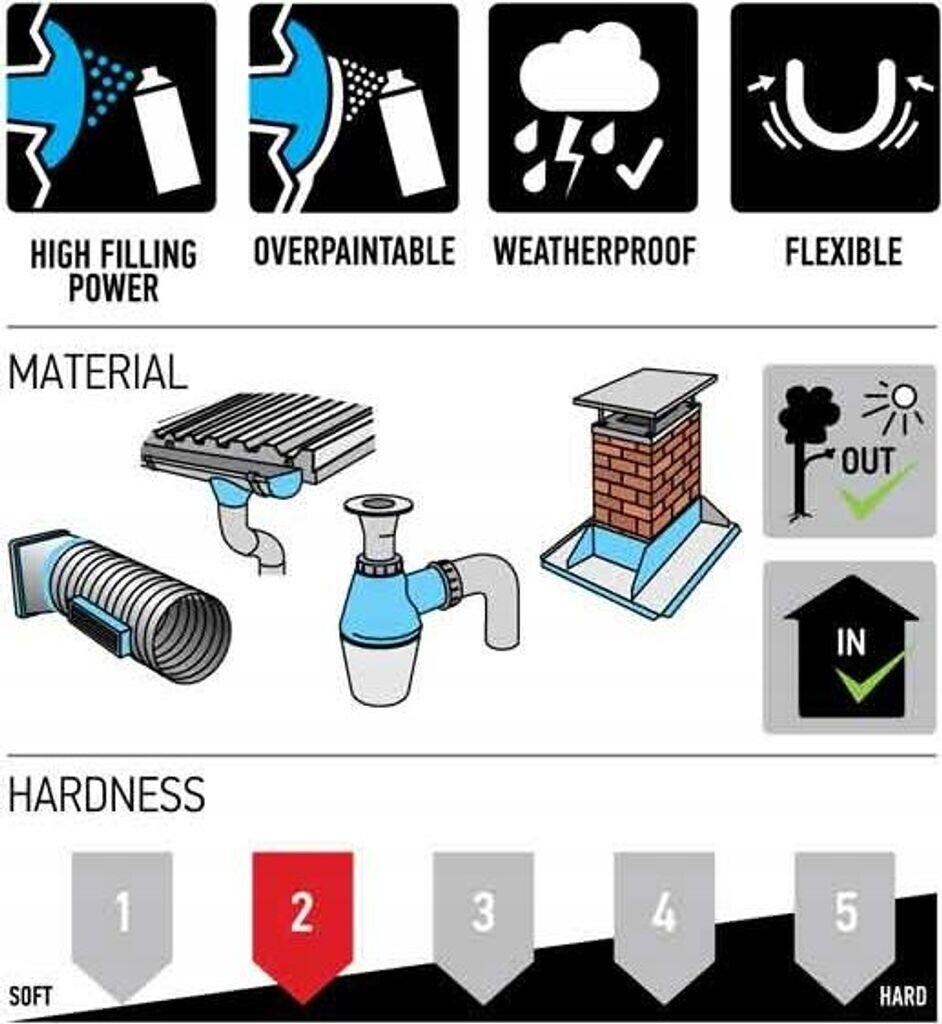 HIGH FILLING POWER

OVERPAINTABLE

WEATHERPROOF

FLEXIBLE

MATERIAL

OUT

IN

HARDNESS

1

2

3

4

5

SOFT

HARD