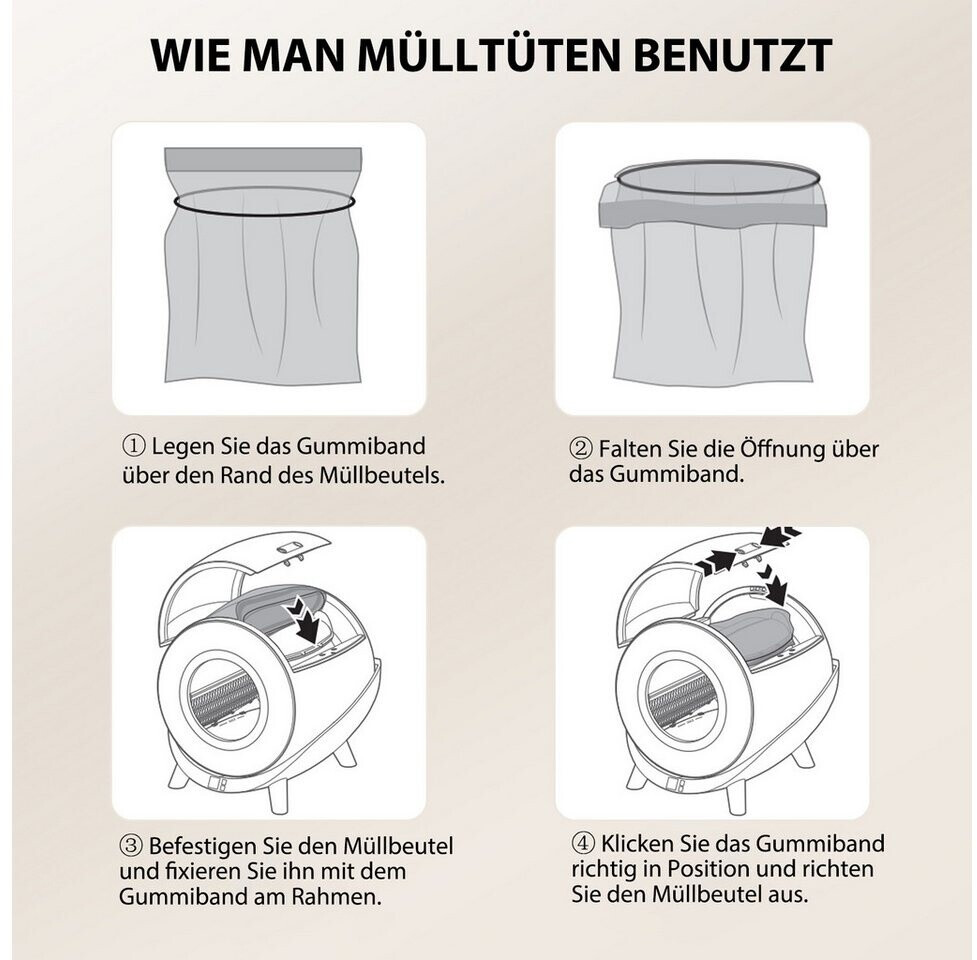 WIE MAN MÜLLTÜTEN BENUTZT

① Legen Sie das Gummiband über den Rand des Müllbeutels.

② Falten Sie die Öffnung über das Gummiband.

③ Befestigen Sie den Müllbeutel und fixieren Sie ihn mit dem Gummiband am Rahmen.

④ Klicken Sie das Gummiband richtig in Position und richten Sie den Müllbeutel aus.