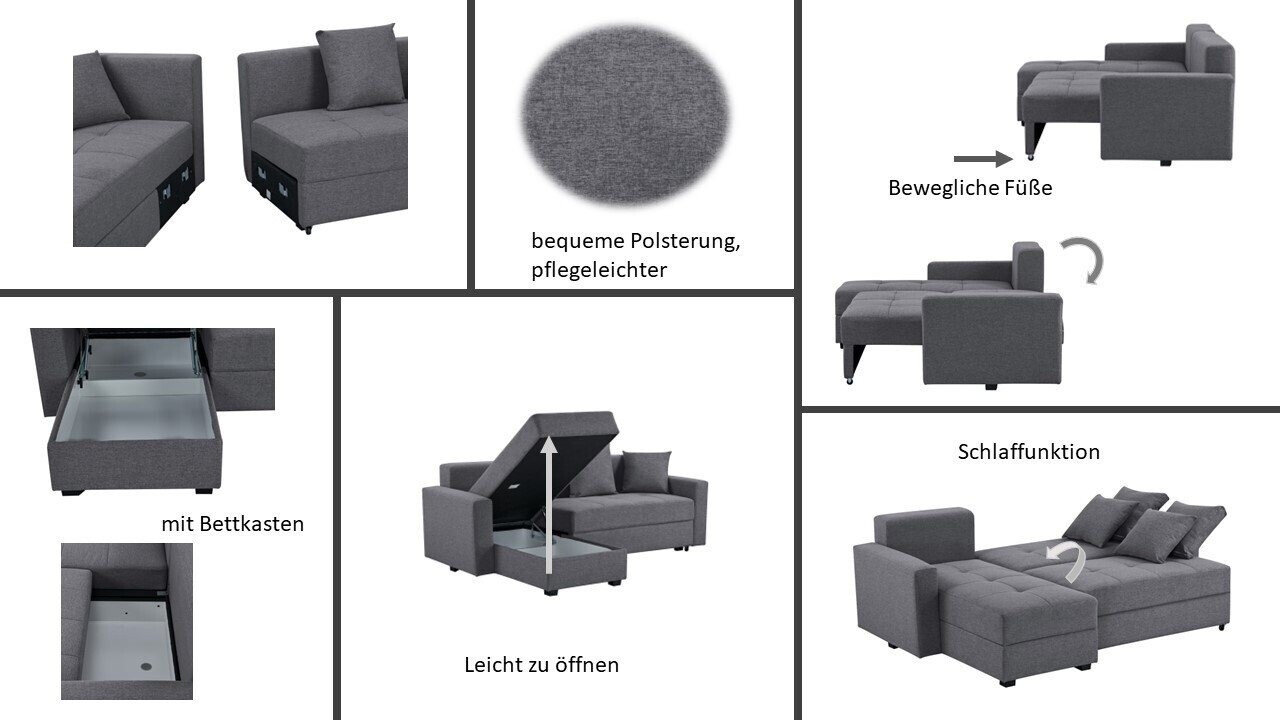 bequeme Polsterung, pflegeleichter

Bewegliche Füße

mit Bettkasten

Leicht zu öffnen

Schlaffunktion