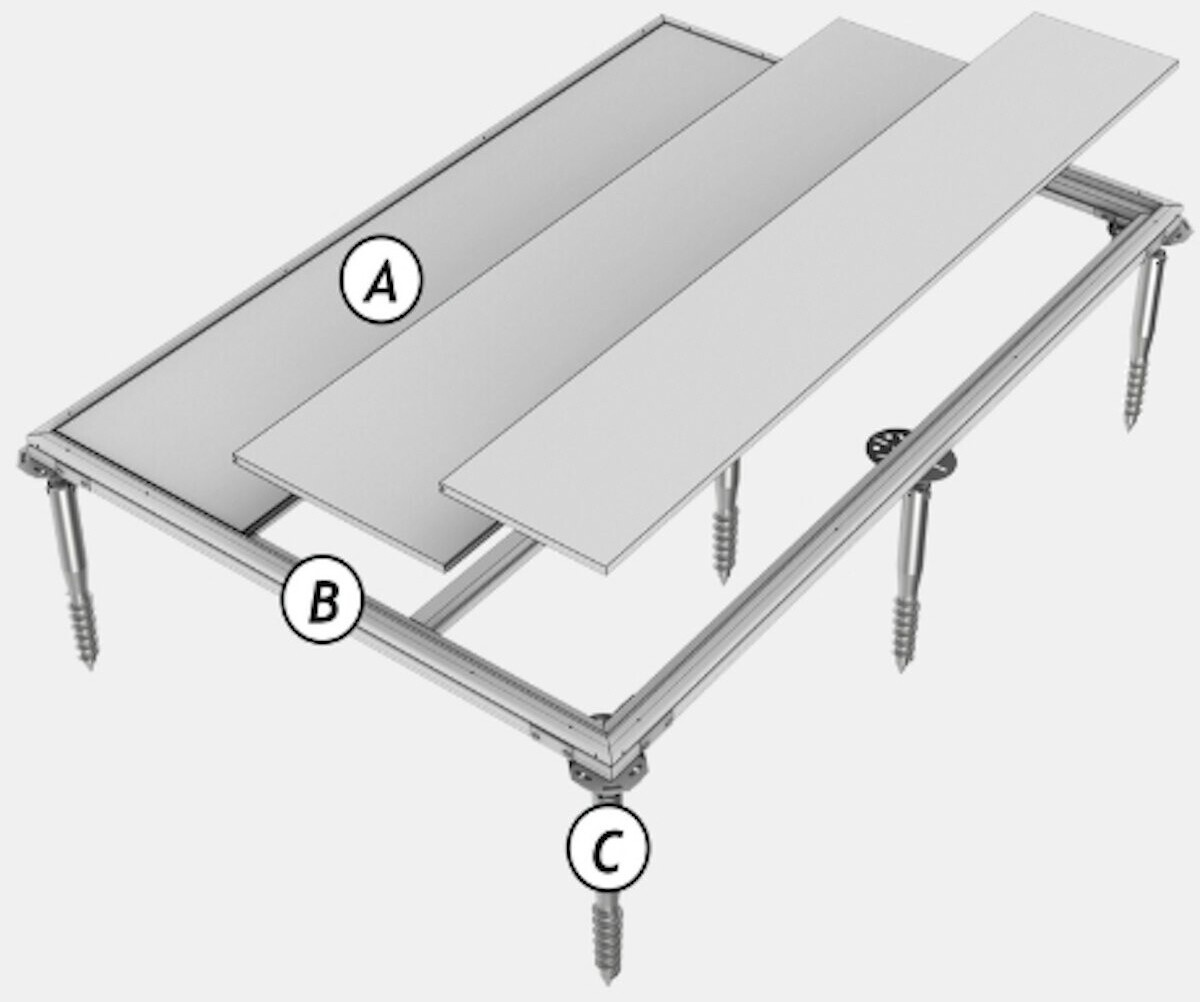 A

B

C