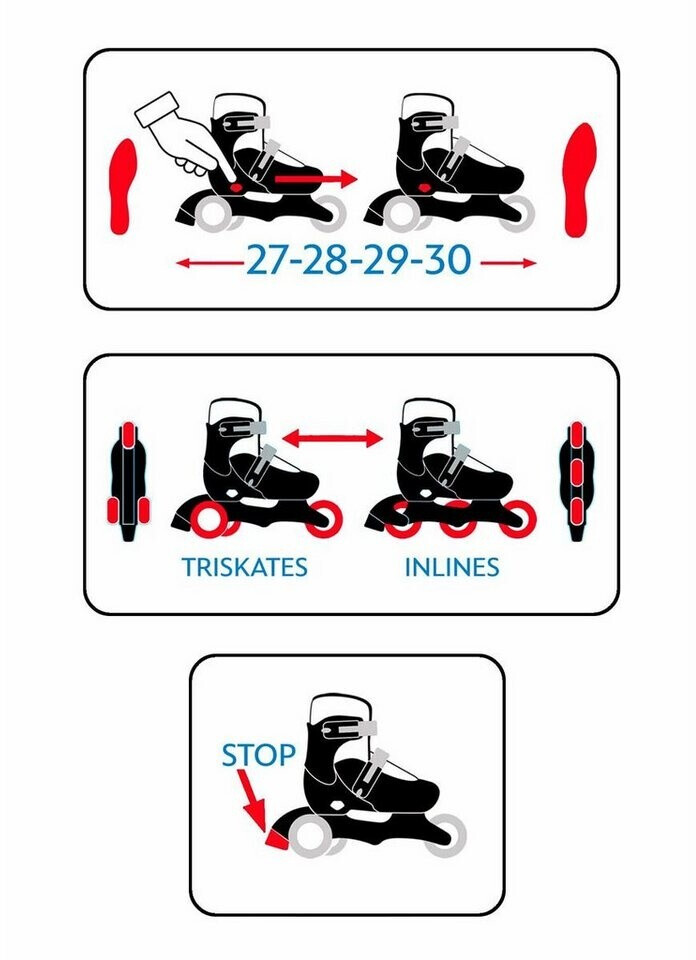 27-28-29-30

TRISKATES

INLINES

STOP