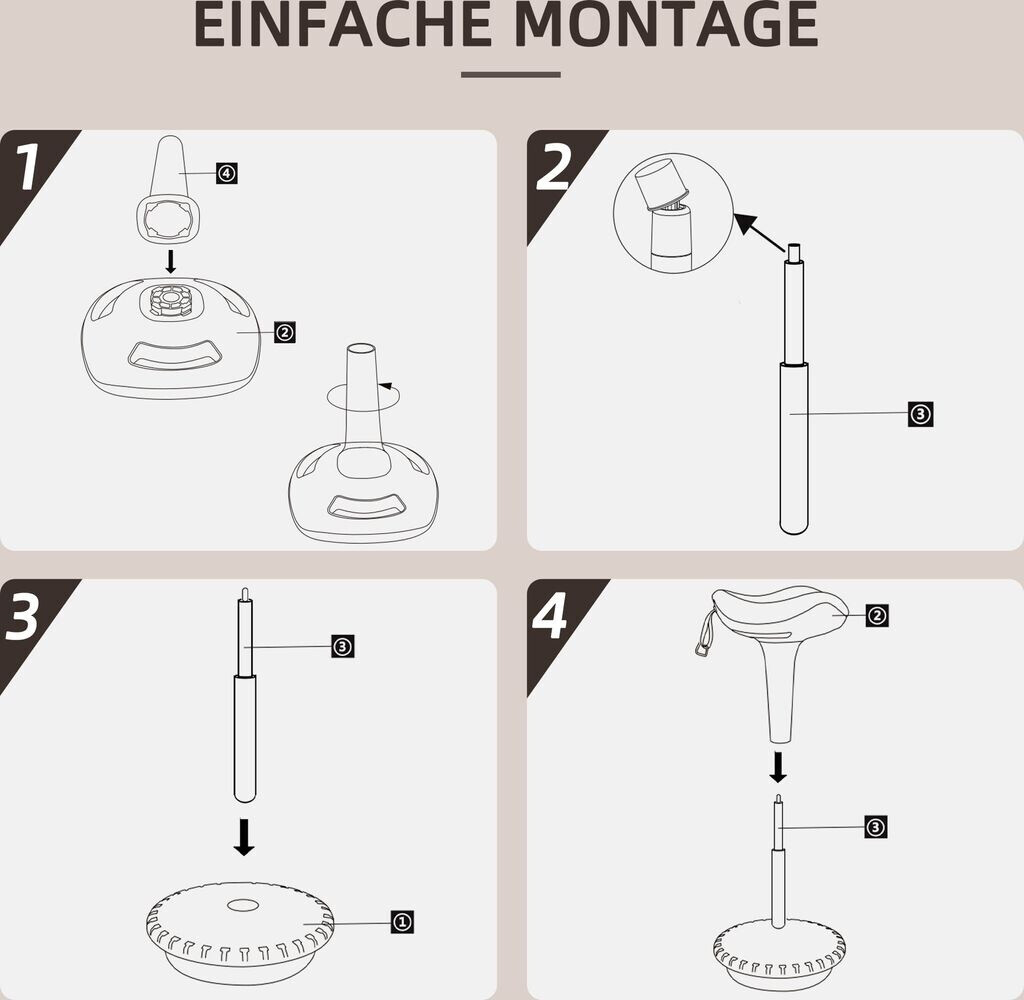 EINFACHE MONTAGE

1

④

②

2

③

3

③

①

4

②

③