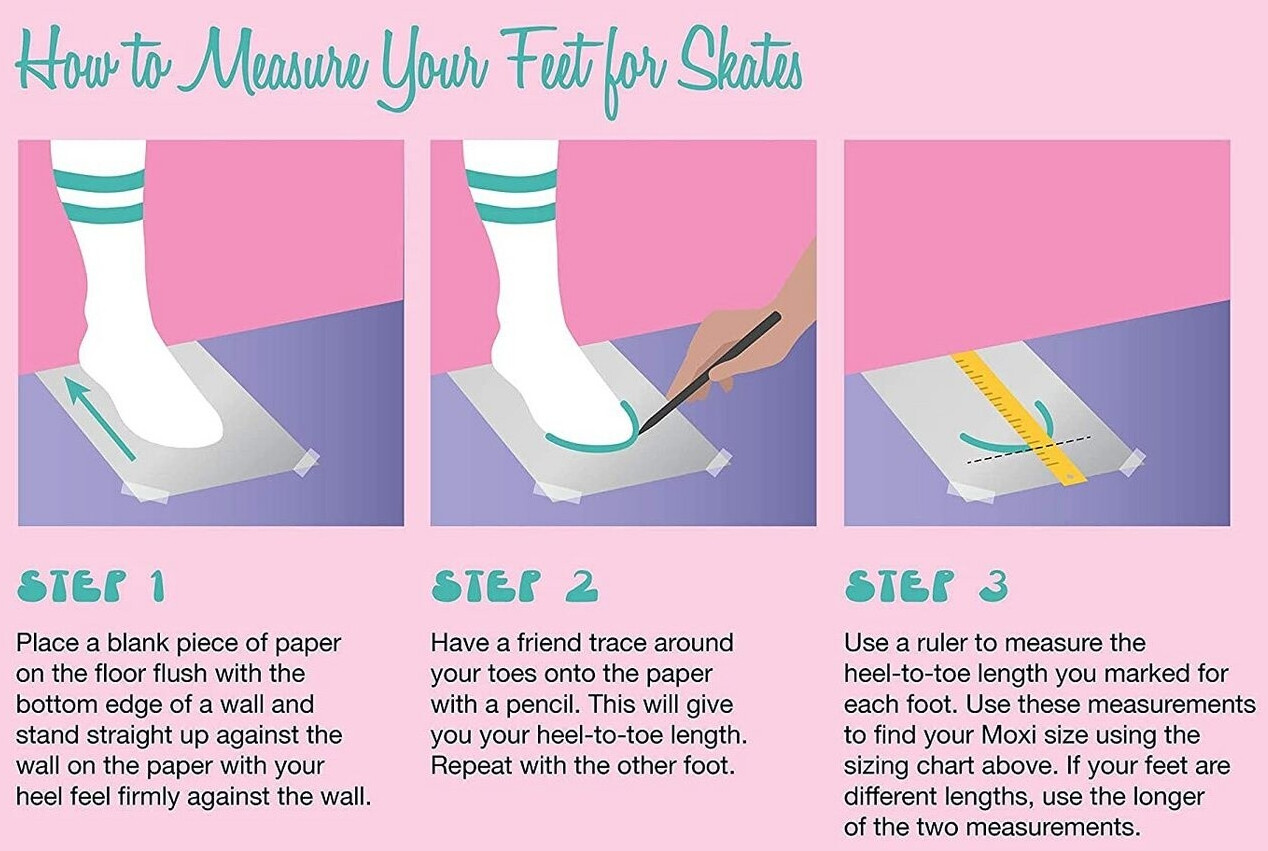 How to Measure Your Feet for Skates

STEP 1

Place a blank piece of paper on the floor flush with the bottom edge of a wall and stand straight up against the wall on the paper with your heel feel firmly against the wall.

STEP 2

Have a friend trace around your toes onto the paper with a pencil. This will give you your heel-to-toe length. Repeat with the other foot.

STEP 3

Use a ruler to measure the heel-to-toe length you marked for each foot. Use these measurements to find your Moxi size using the sizing chart above. If your feet are different lengths, use the longer of the two measurements.