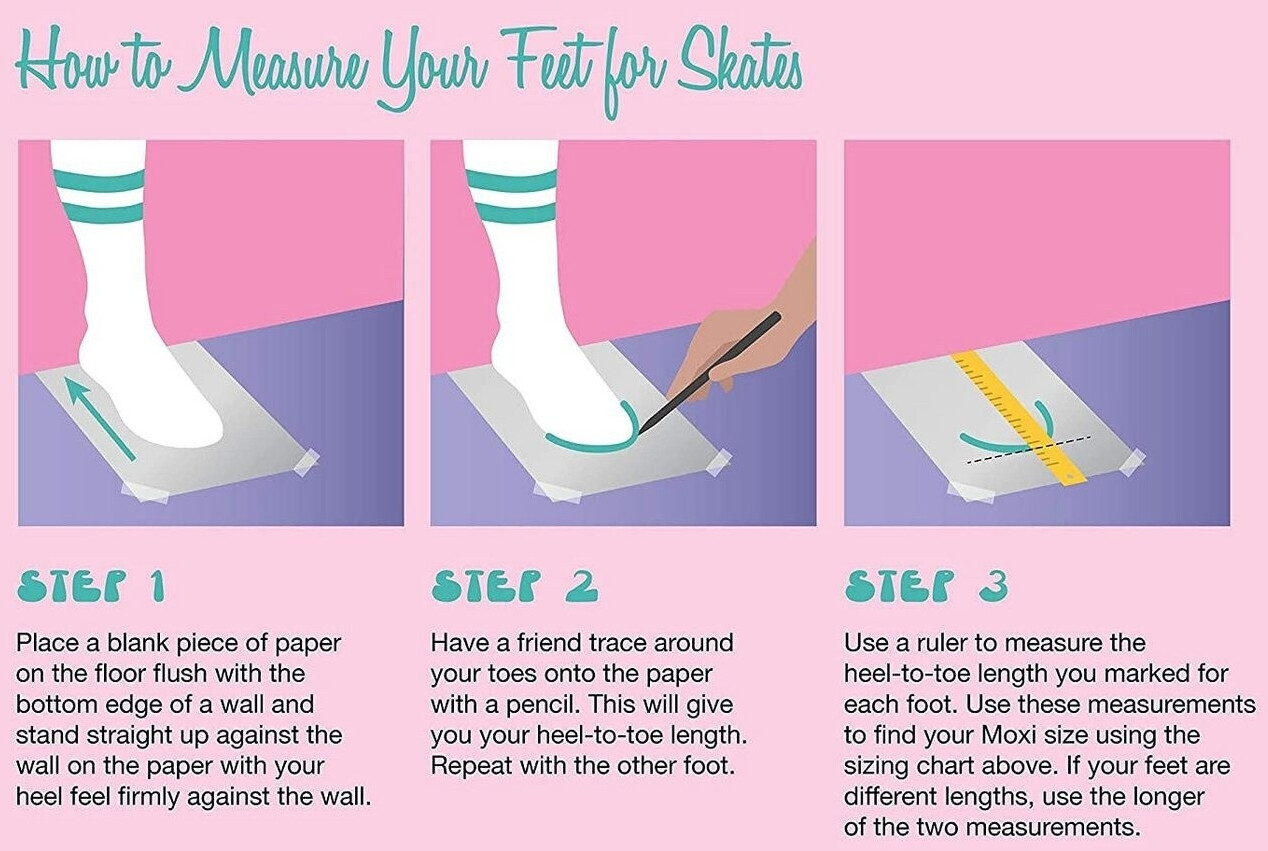 How to Measure Your Feet for Skates

STEP 1

Place a blank piece of paper on the floor flush with the bottom edge of a wall and stand straight up against the wall on the paper with your heel feel firmly against the wall.

STEP 2

Have a friend trace around your toes onto the paper with a pencil. This will give you your heel-to-toe length. Repeat with the other foot.

STEP 3

Use a ruler to measure the heel-to-toe length you marked for each foot. Use these measurements to find your Moxi size using the sizing chart above. If your feet are different lengths, use the longer of the two measurements.