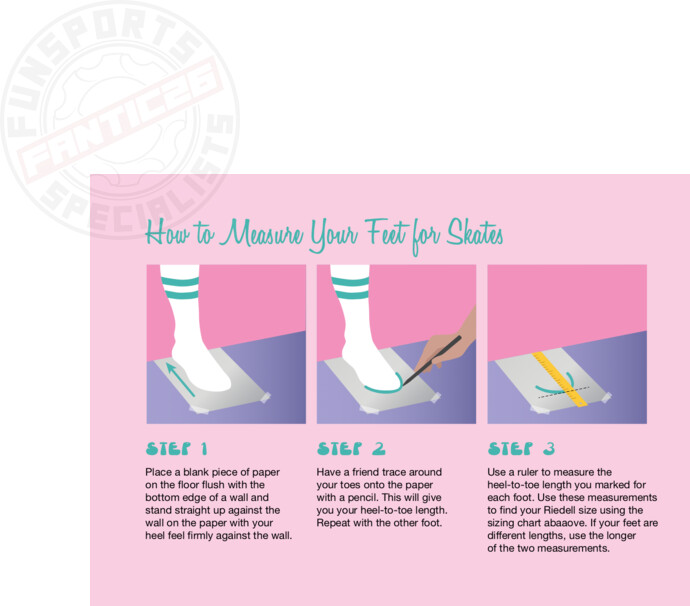 FUNSPORTS
FANTIC26
SPECIALISTS

How to Measure Your Feet for Skates

STEP 1

Place a blank piece of paper on the floor flush with the bottom edge of a wall and stand straight up against the wall on the paper with your heel feel firmly against the wall.

STEP 2

Have a friend trace around your toes onto the paper with a pencil. This will give you your heel-to-toe length. Repeat with the other foot.

STEP 3

Use a ruler to measure the heel-to-toe length you marked for each foot. Use these measurements to find your Riedell size using the sizing chart abaaove. If your feet are different lengths, use the longer of the two measurements.