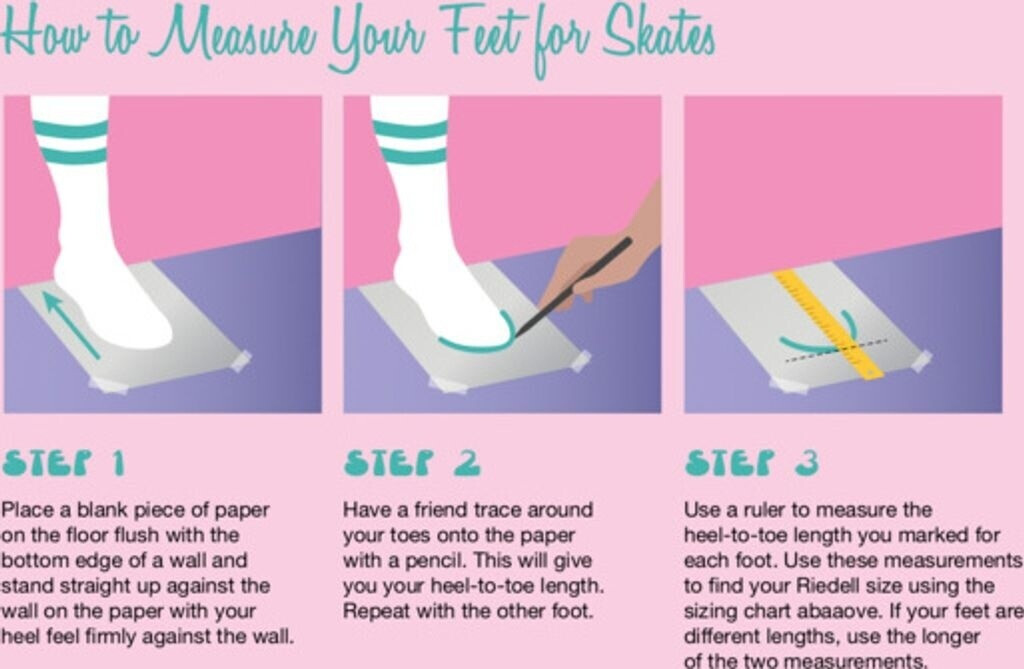 How to Measure Your Feet for Skates

STEP 1

Place a blank piece of paper on the floor flush with the bottom edge of a wall and stand straight up against the wall on the paper with your heel feel firmly against the wall.

STEP 2

Have a friend trace around your toes onto the paper with a pencil. This will give you your heel-to-toe length. Repeat with the other foot.

STEP 3

Use a ruler to measure the heel-to-toe length you marked for each foot. Use these measurements to find your Riedell size using the sizing chart abaaove. If your feet are different lengths, use the longer of the two measurements.