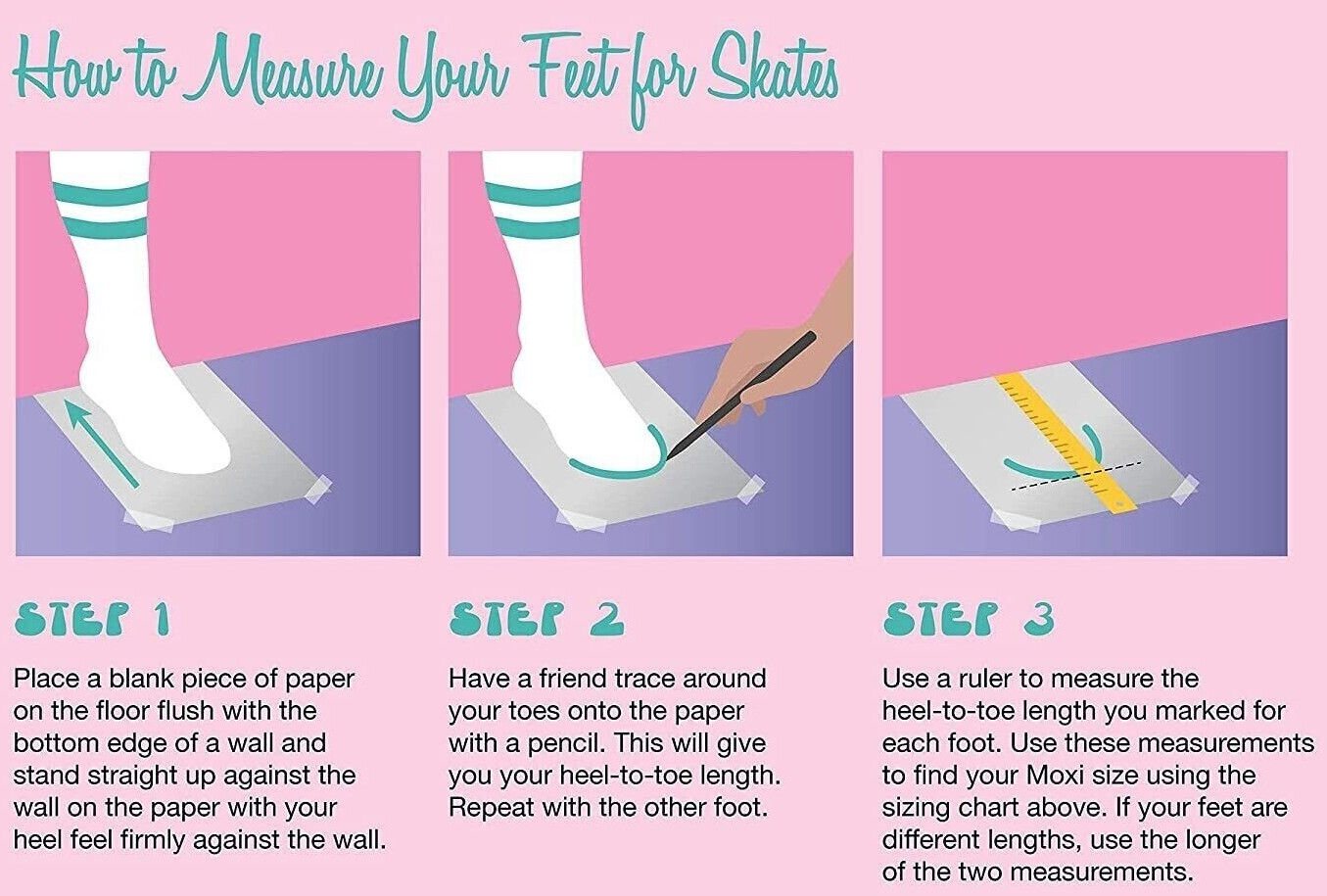 How to Measure Your Feet for Skates

STEP 1

Place a blank piece of paper on the floor flush with the bottom edge of a wall and stand straight up against the wall on the paper with your heel feel firmly against the wall.

STEP 2

Have a friend trace around your toes onto the paper with a pencil. This will give you your heel-to-toe length. Repeat with the other foot.

STEP 3

Use a ruler to measure the heel-to-toe length you marked for each foot. Use these measurements to find your Moxi size using the sizing chart above. If your feet are different lengths, use the longer of the two measurements.