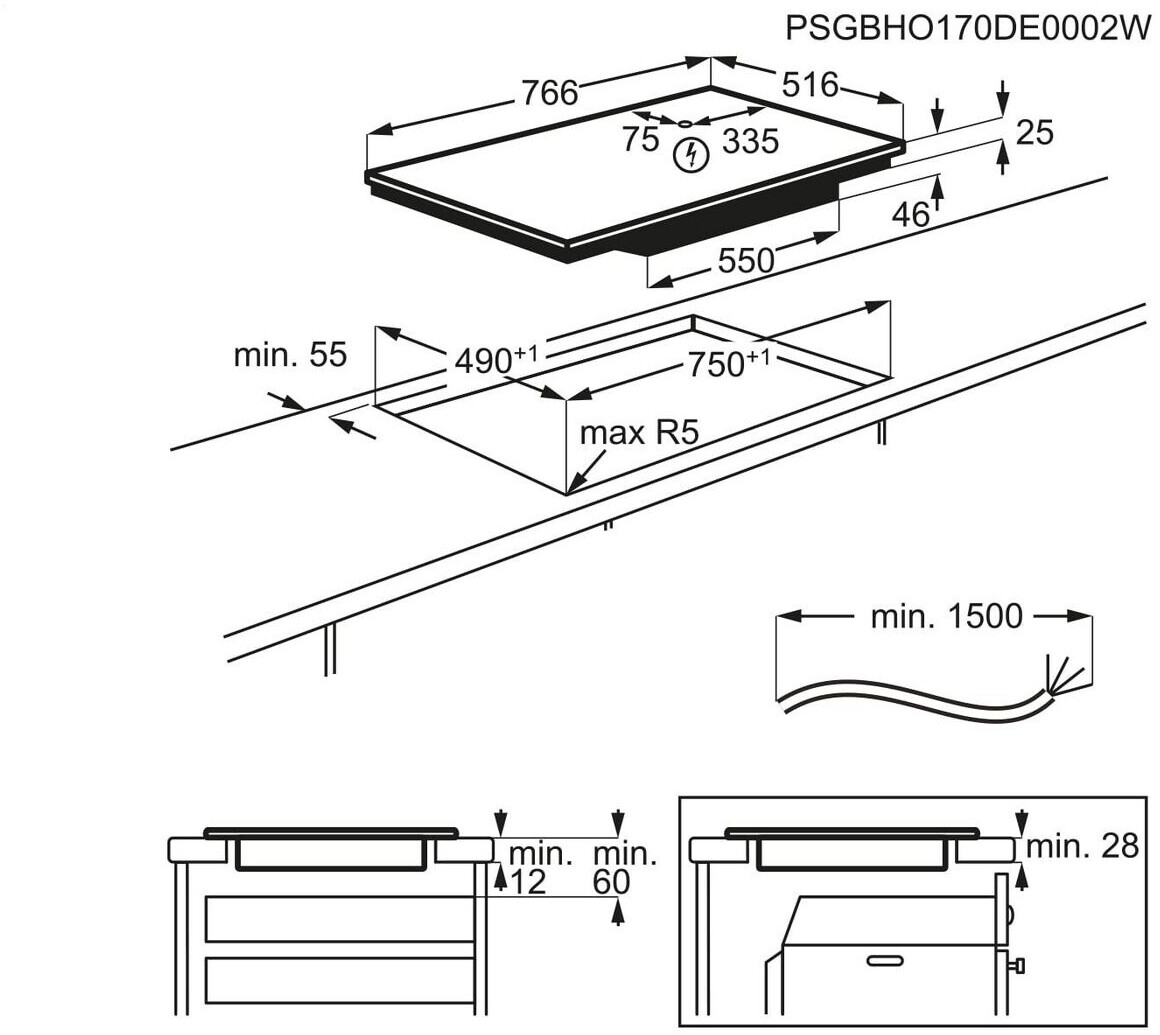 PSGBHO170DE0002W

766

516

75

335

25

46

550

min. 55

$490^{+1}$

$750^{+1}$

max R5

min. 1500

min.
12

min.
60

min. 28