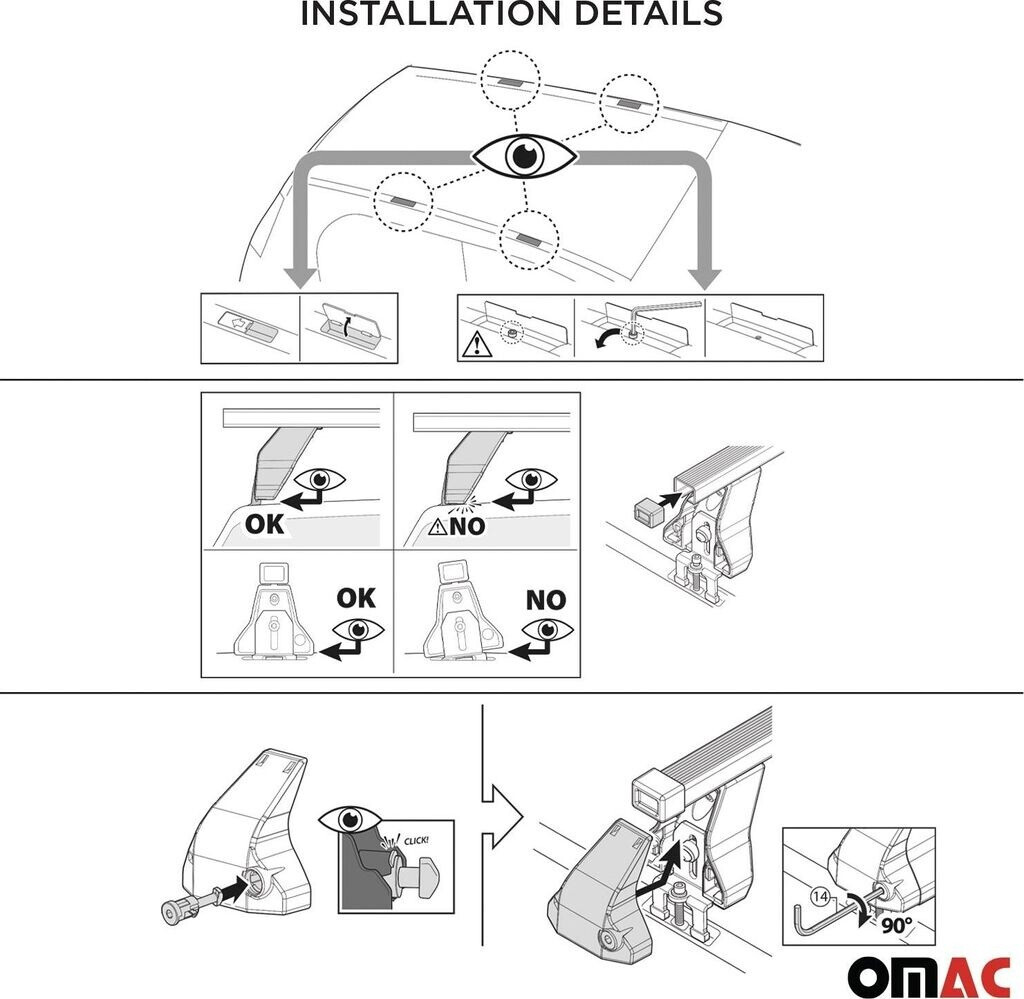 INSTALLATION DETAILS

OK

NO

OK

NO

CLICK!

14

90°

OMAC