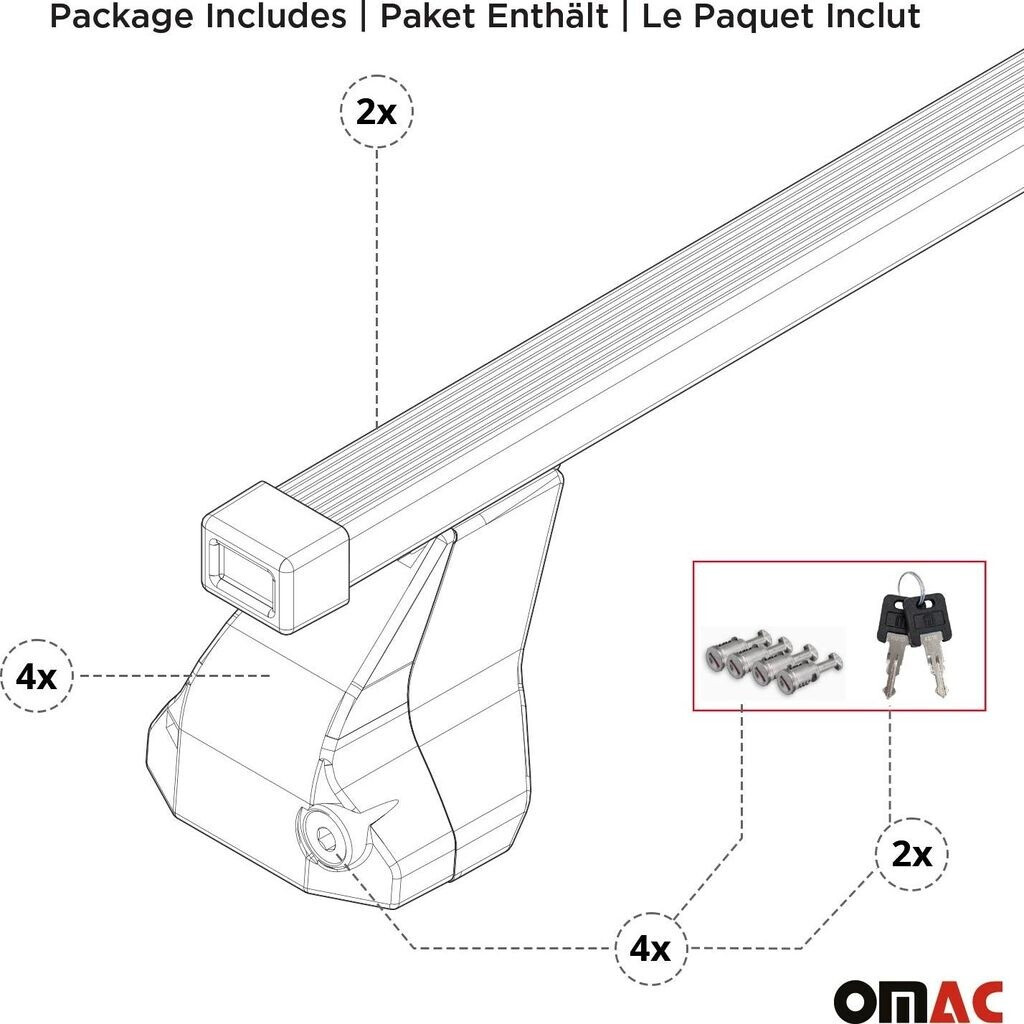 Package Includes | Paket Enthält | Le Paquet Inclut

2x

4x

2x

4x

OMAC