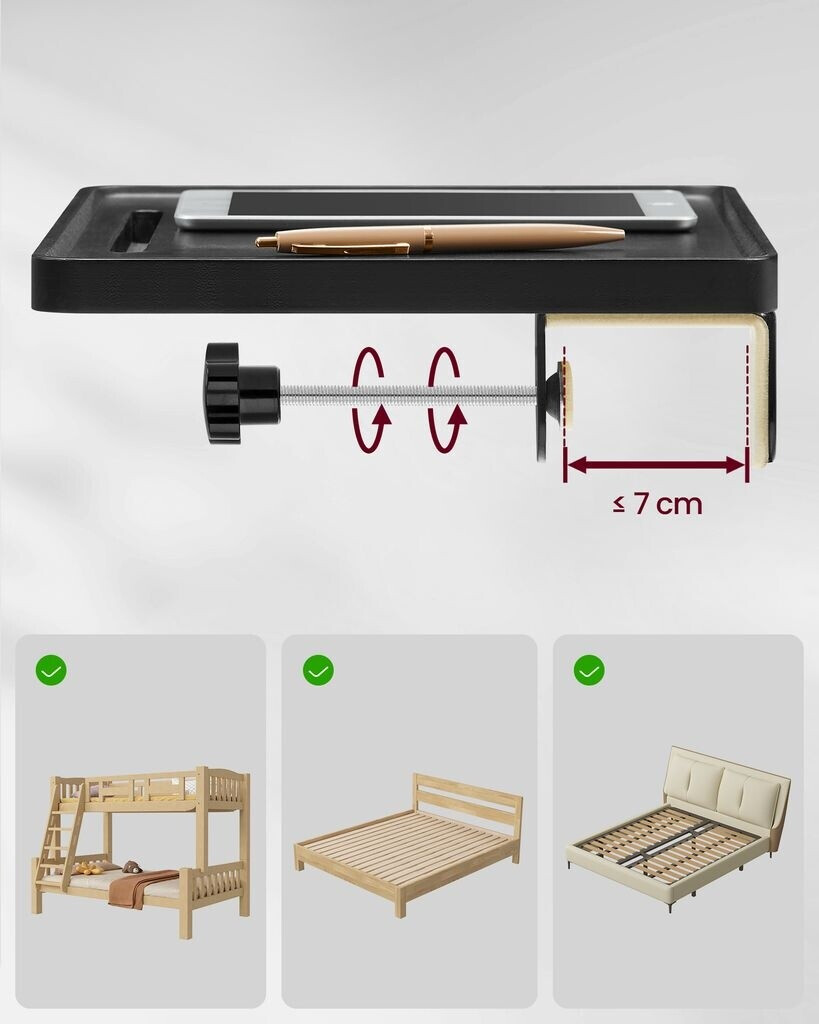 ≤ 7 cm