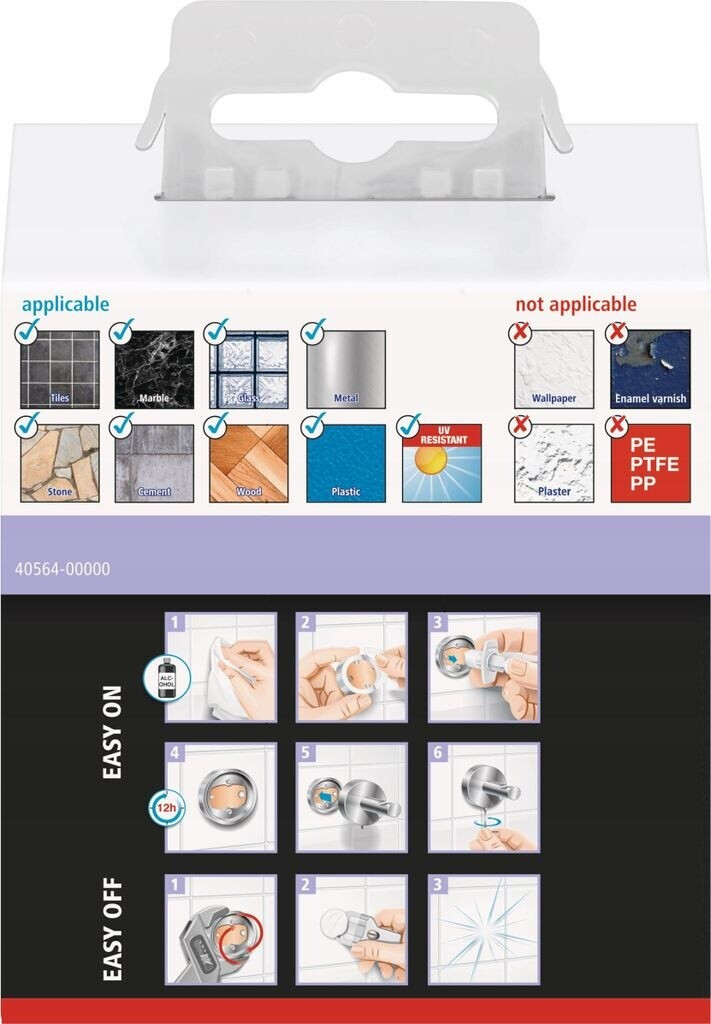 applicable

Tiles
Marble
Glass
Metal
Stone
Cement
Wood
Plastic
UV RESISTANT

not applicable

Wallpaper
Enamel varnish
Plaster
PE PTFE PP

40564-00000

EASY ON

1
ALC-OHOL
2
3
4
12h
5
6

EASY OFF

1
2
3