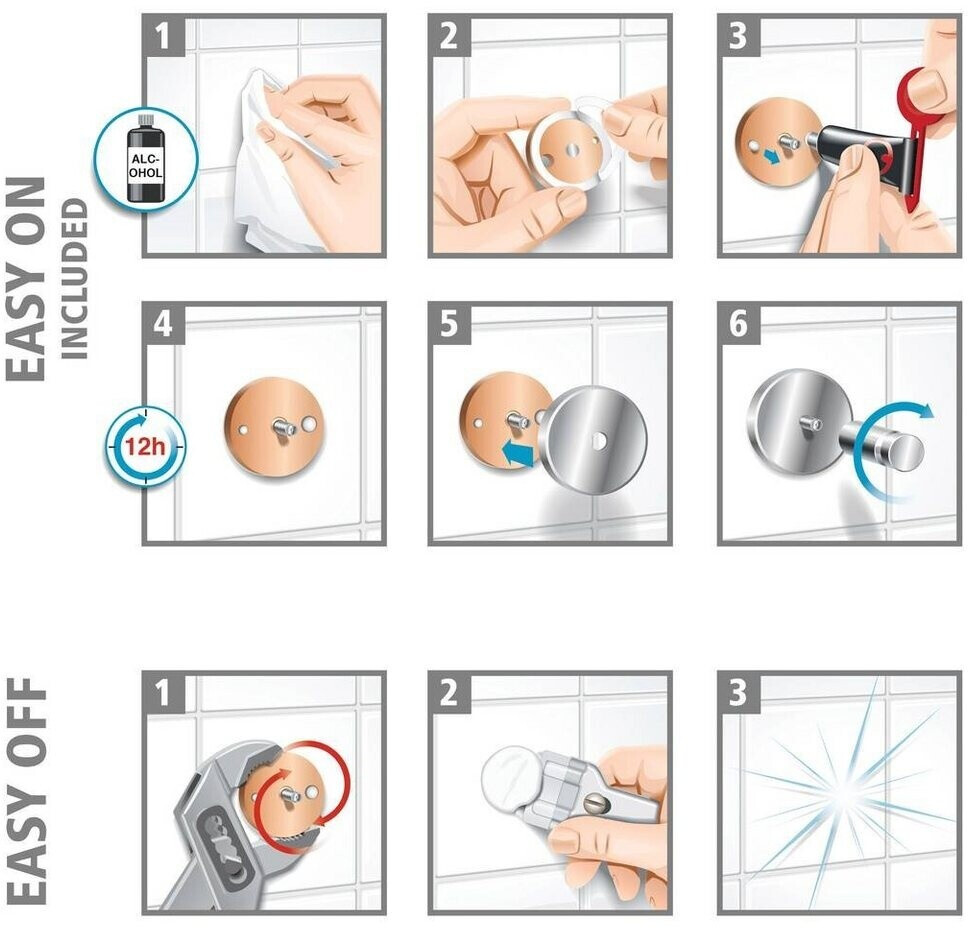 EASY ON
INCLUDED

1
ALC-OHOL

2

3

4
12h

5

6

EASY OFF

1

2

3