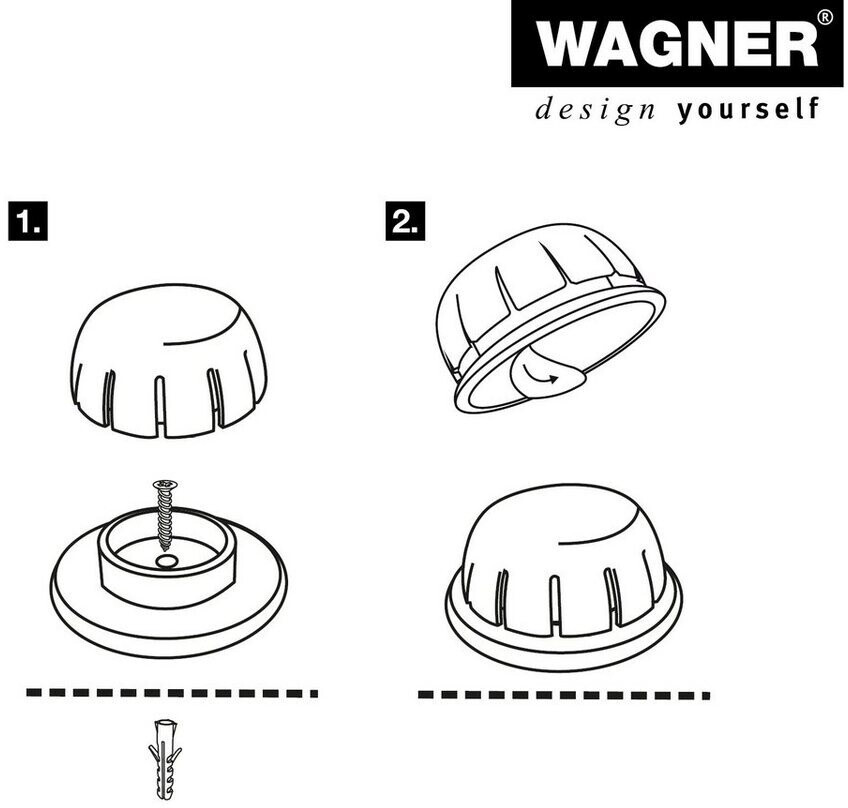 WAGNER®
design yourself

1.

2.