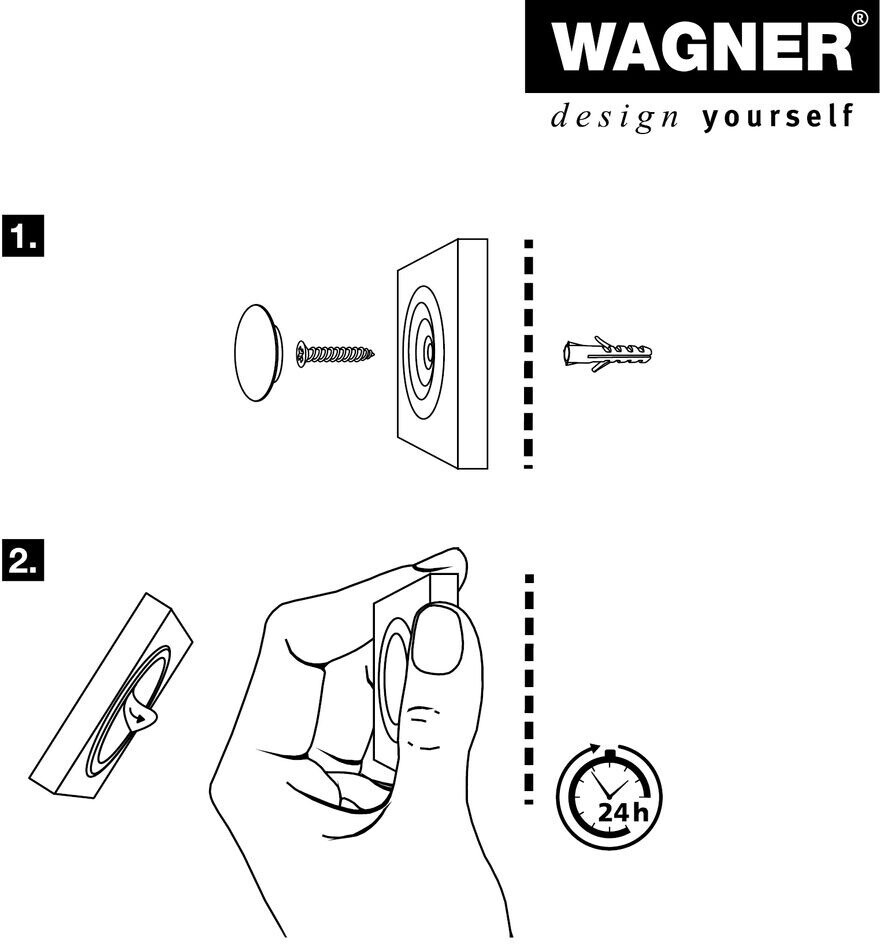 WAGNER®
design yourself

1.

2.

24h