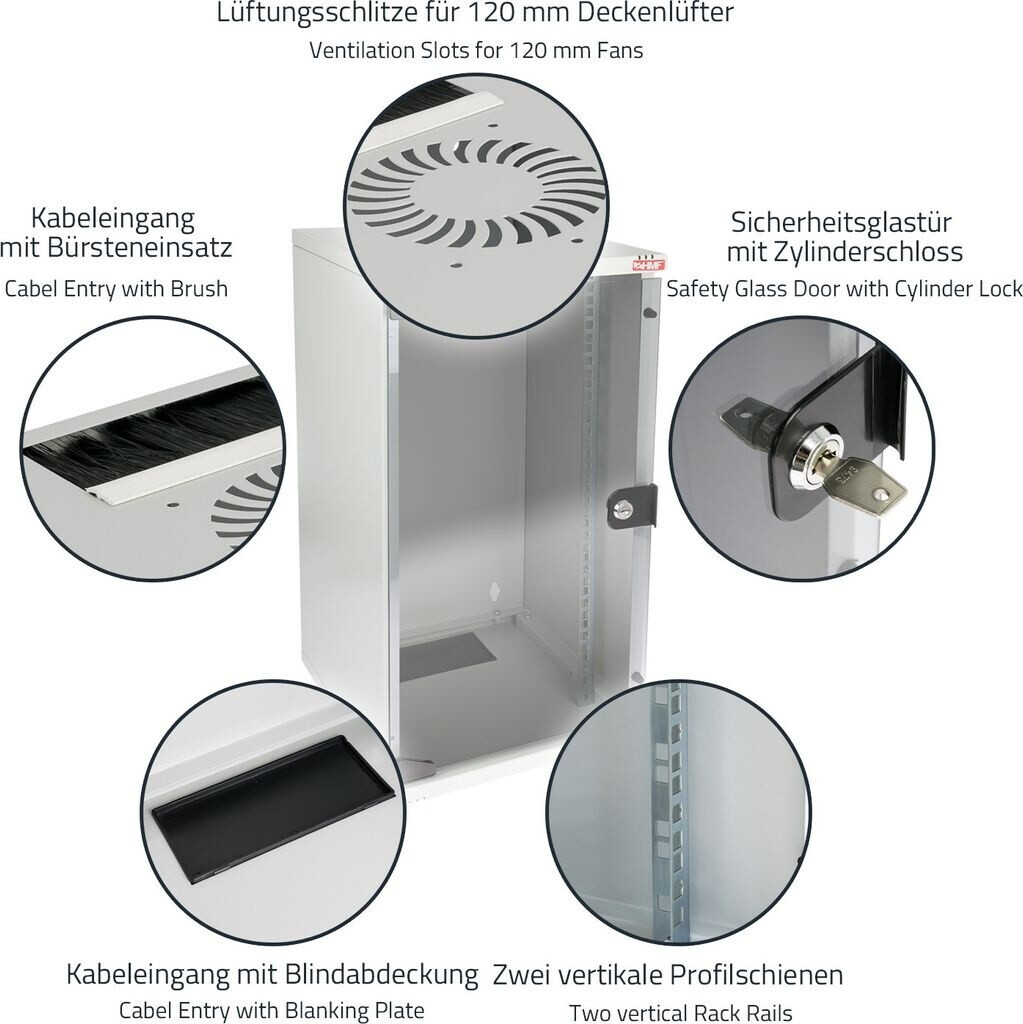 Lüftungsschlitze für 120 mm Deckenlüfter
Ventilation Slots for 120 mm Fans

Kabeleingang mit Bürsteneinsatz
Cabel Entry with Brush

Sicherheitsglastür mit Zylinderschloss
Safety Glass Door with Cylinder Lock

Kabeleingang mit Blindabdeckung
Cabel Entry with Blanking Plate

Zwei vertikale Profilschienen
Two vertical Rack Rails