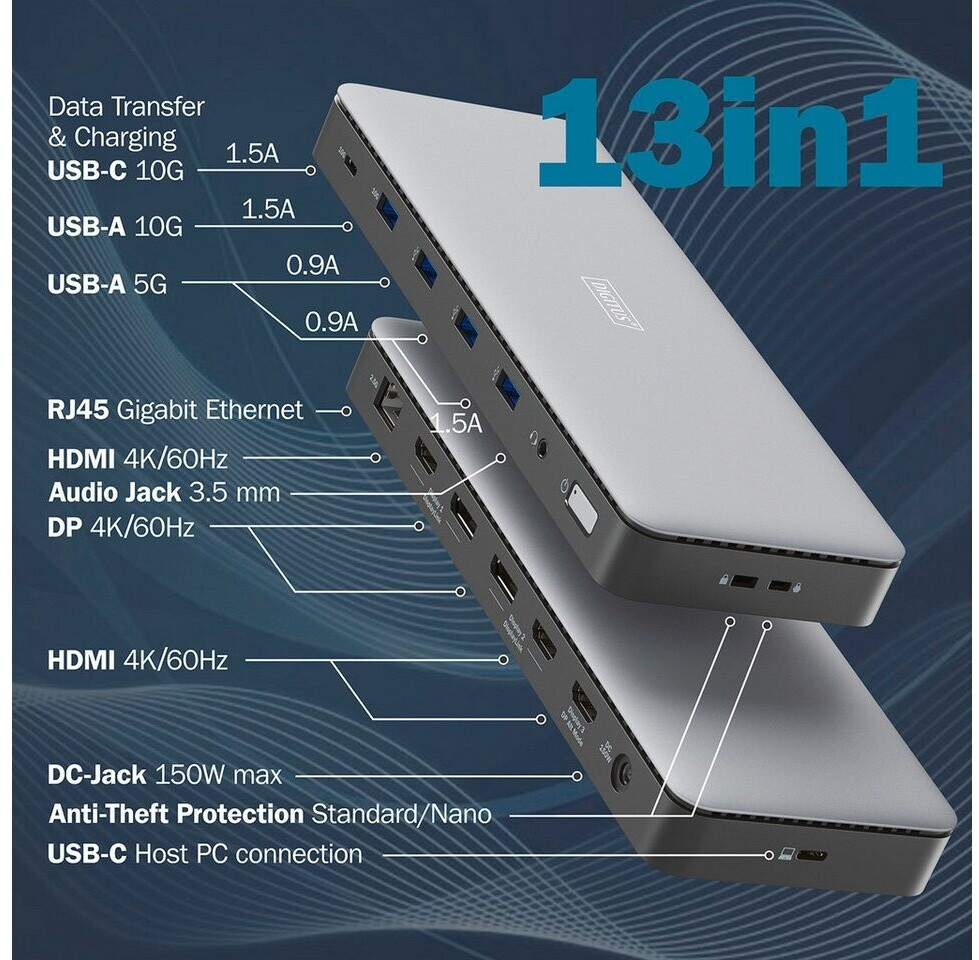 13in1

Data Transfer & Charging
USB-C 10G 1.5A
USB-A 10G 1.5A
USB-A 5G 0.9A
0.9A
1.5A
RJ45 Gigabit Ethernet
HDMI 4K/60Hz
Audio Jack 3.5 mm
DP 4K/60Hz
HDMI 4K/60Hz
DC-Jack 150W max
Anti-Theft Protection Standard/Nano
USB-C Host PC connection

DIGITUS