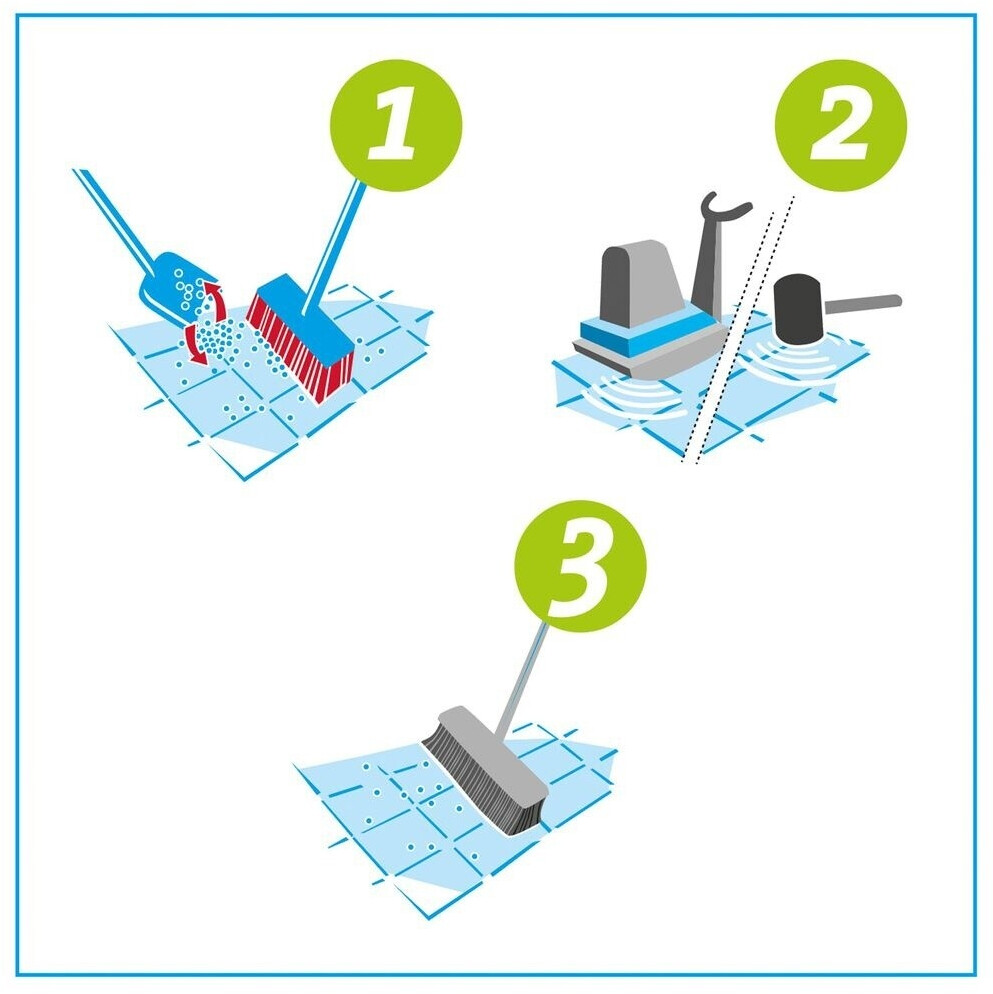 1

2

3