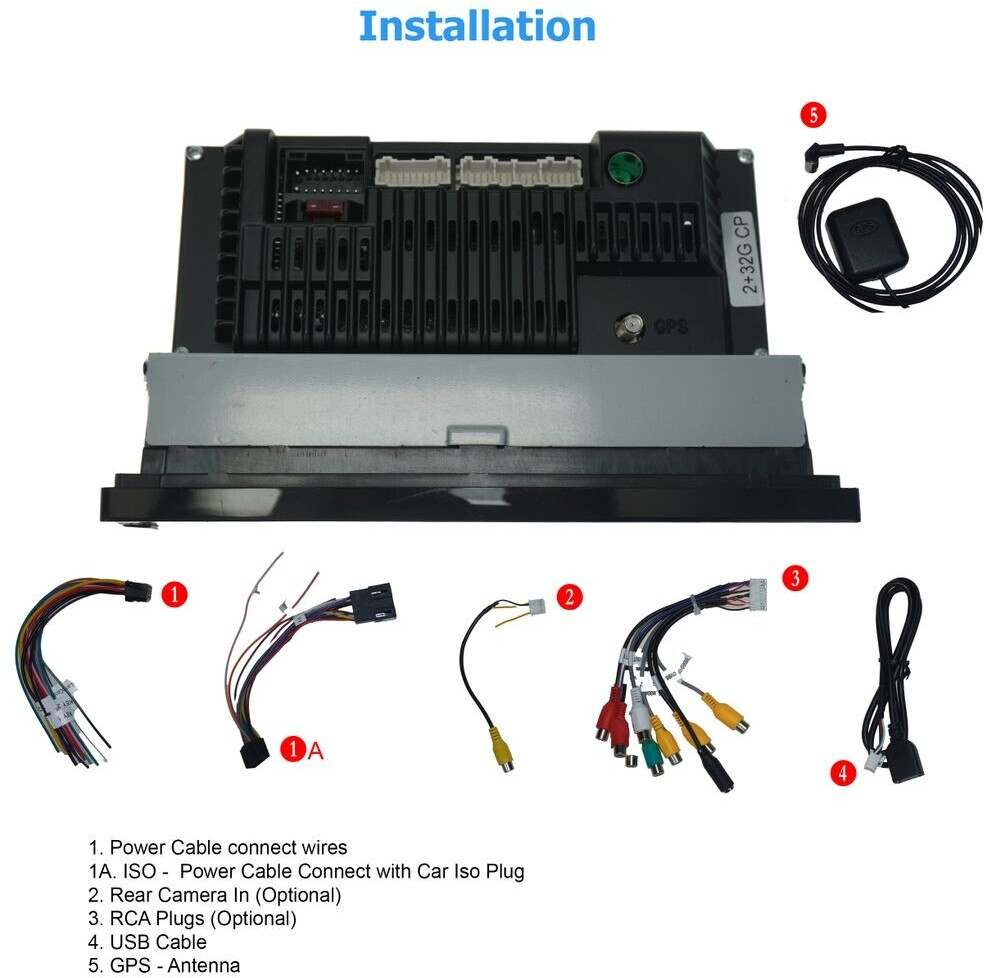 Installation

5

2+32G CP

GPS

1

1A

2

3

4

1. Power Cable connect wires
1A. ISO - Power Cable Connect with Car Iso Plug
2. Rear Camera In (Optional)
3. RCA Plugs (Optional)
4. USB Cable
5. GPS - Antenna