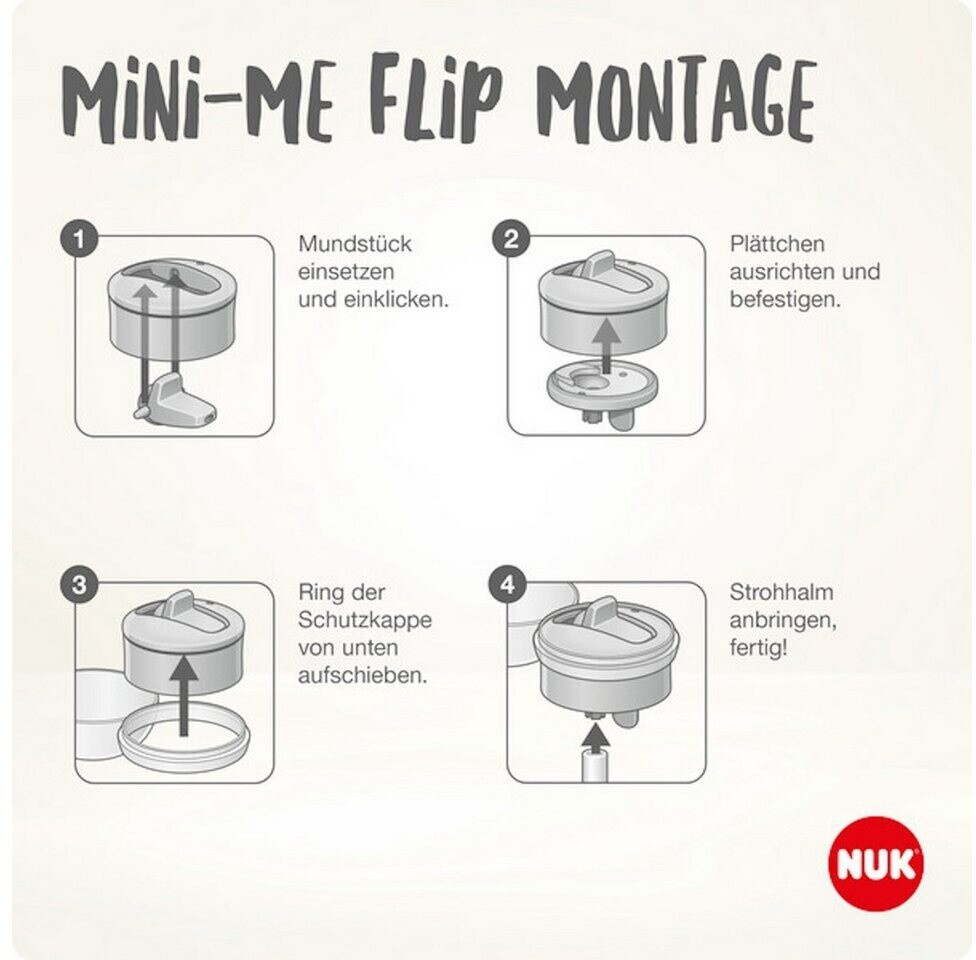 MiNi-ME FLiP MONTAGE

1
Mundstück einsetzen und einklicken.

2
Plättchen ausrichten und befestigen.

3
Ring der Schutzkappe von unten aufschieben.

4
Strohhalm anbringen, fertig!

NUK