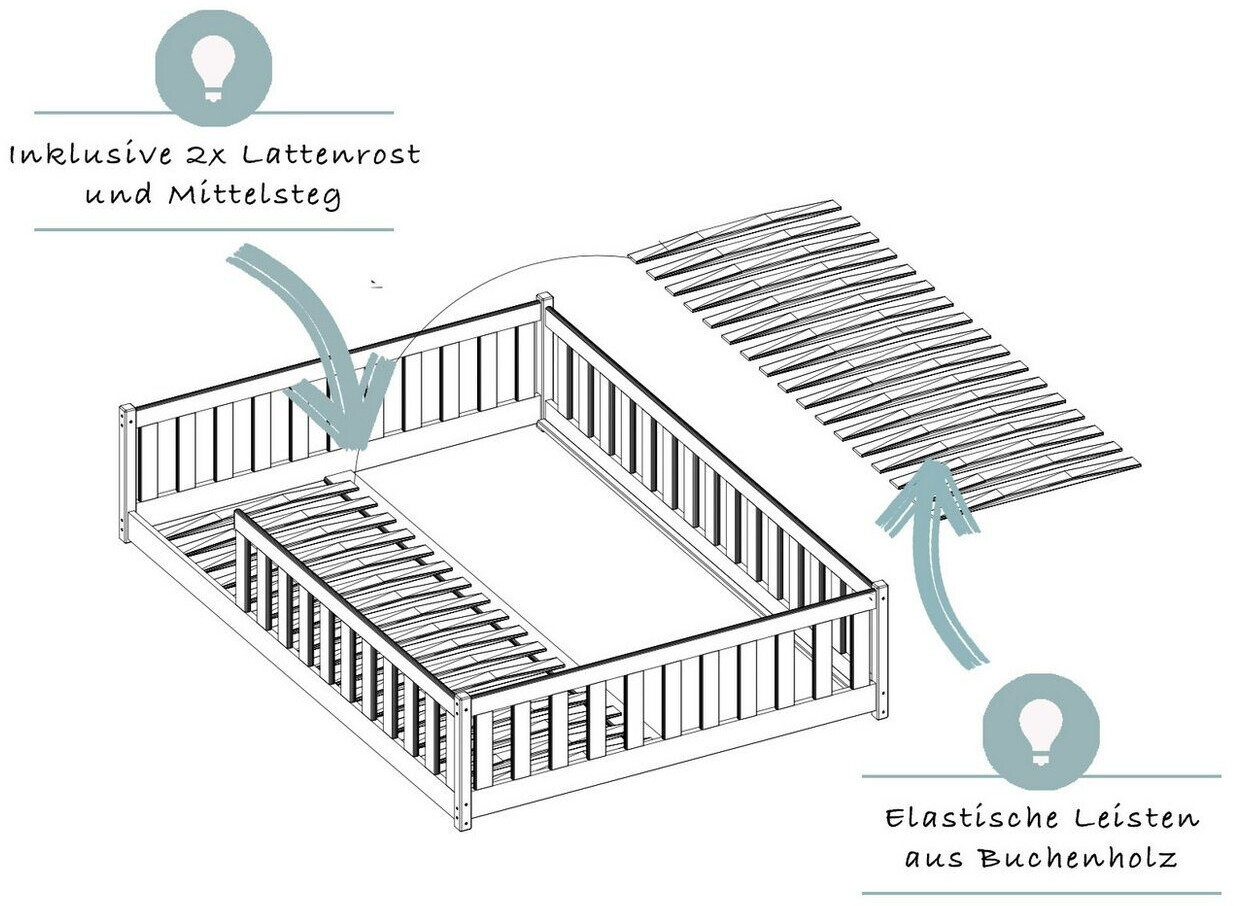 Inklusive 2x Lattenrost und Mittelsteg

Elastische Leisten aus Buchenholz