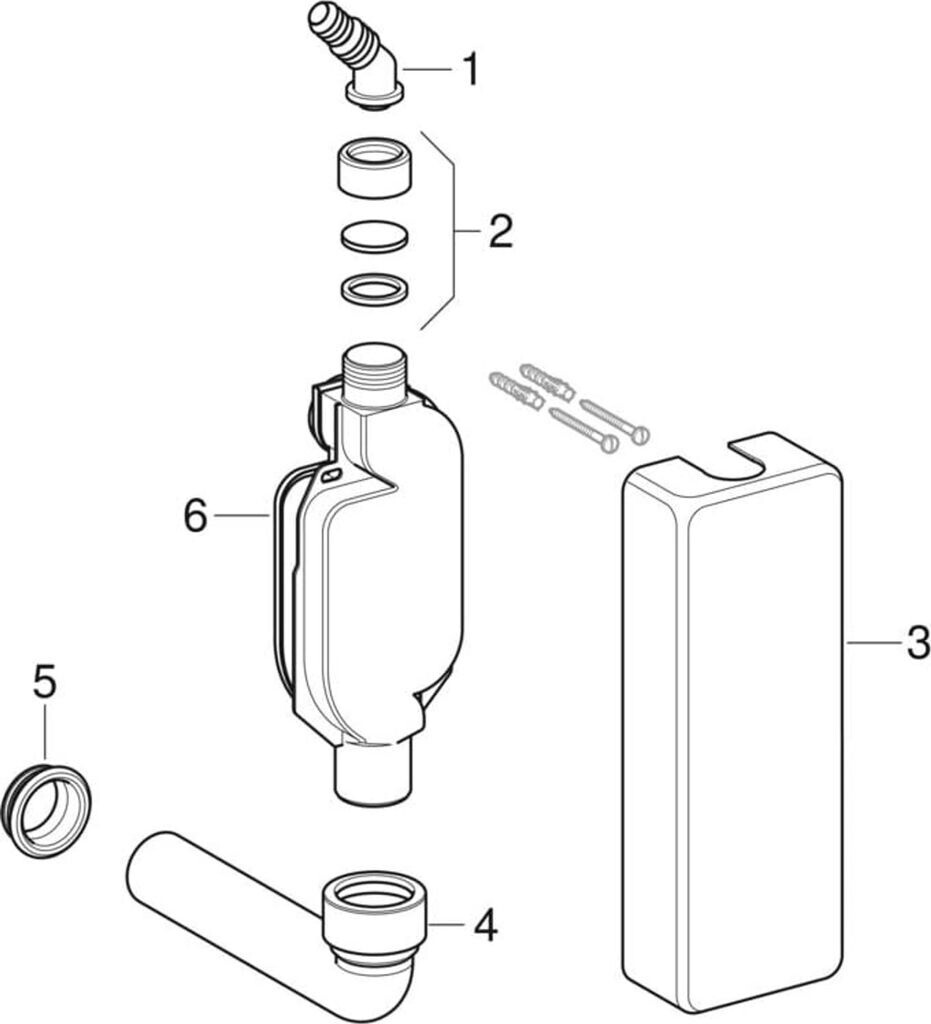 1
2
6
3
5
4