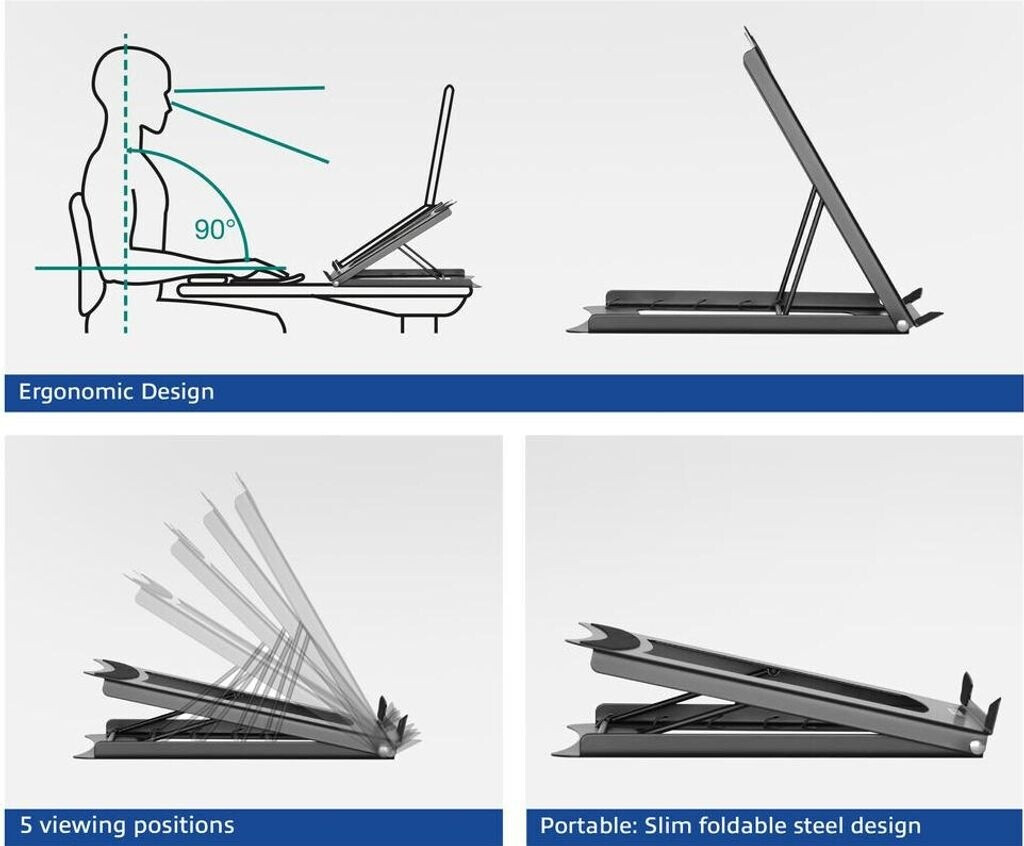 90°

Ergonomic Design

5 viewing positions

Portable: Slim foldable steel design