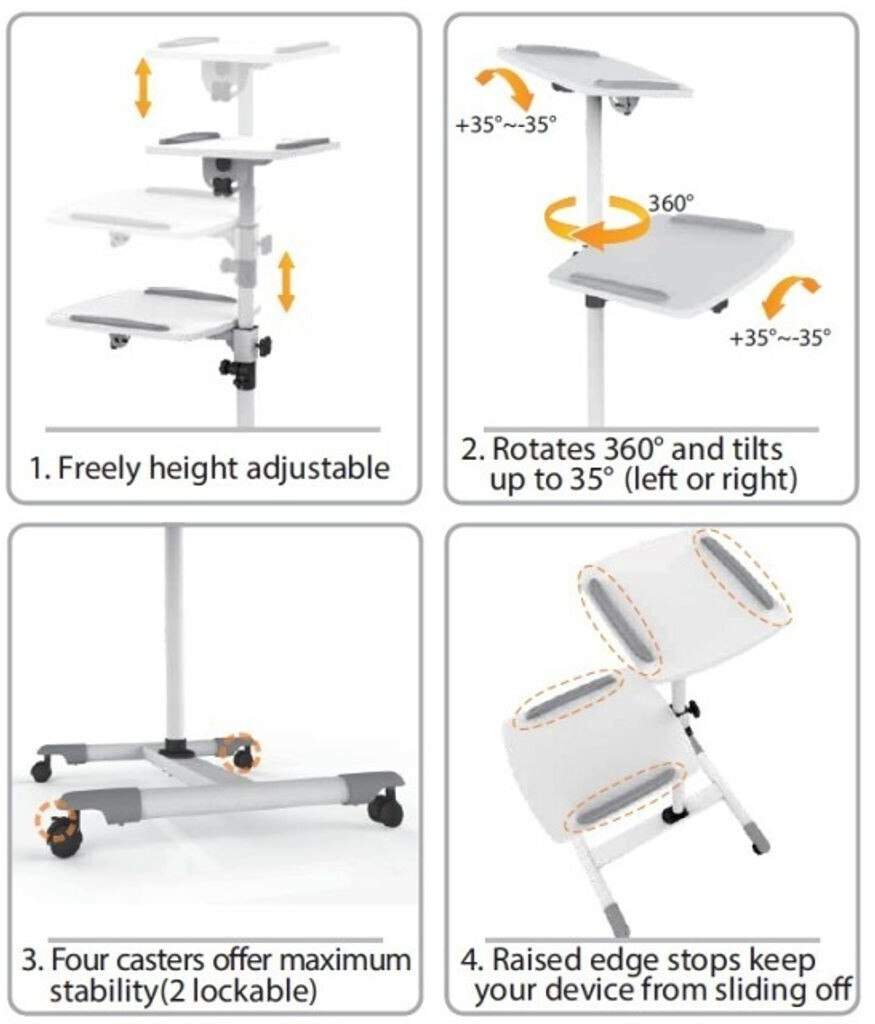 1. Freely height adjustable

+35°~-35°

360°

+35°~-35°

2. Rotates 360° and tilts up to 35° (left or right)

3. Four casters offer maximum stability(2 lockable)

4. Raised edge stops keep your device from sliding off