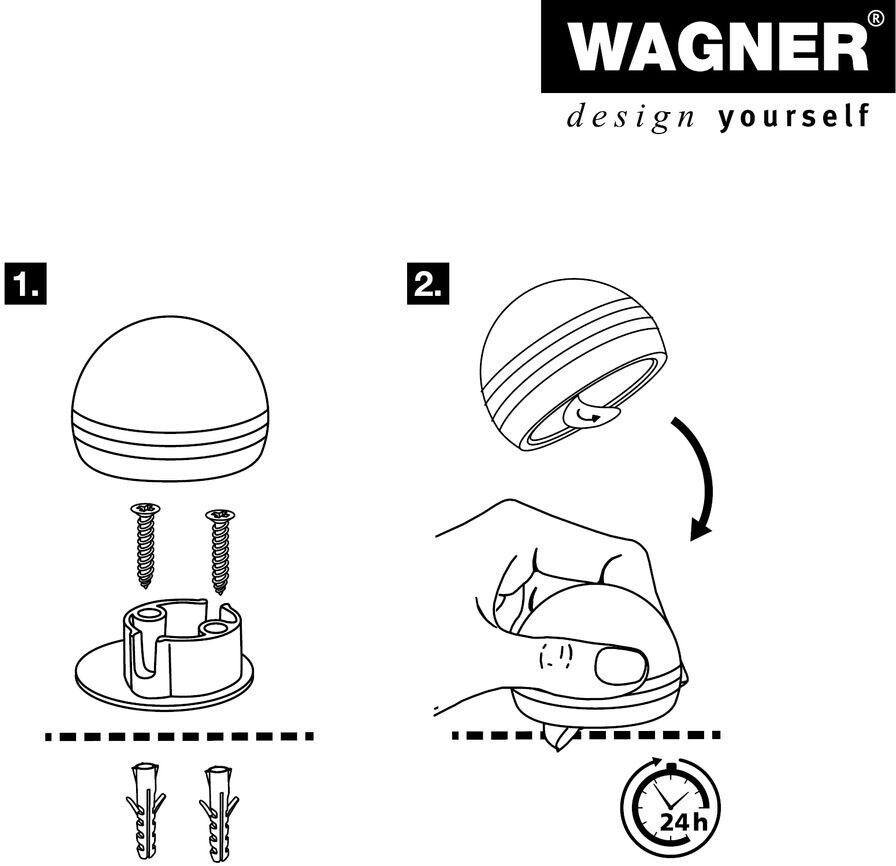 WAGNER®
design yourself

1.

2.

24h