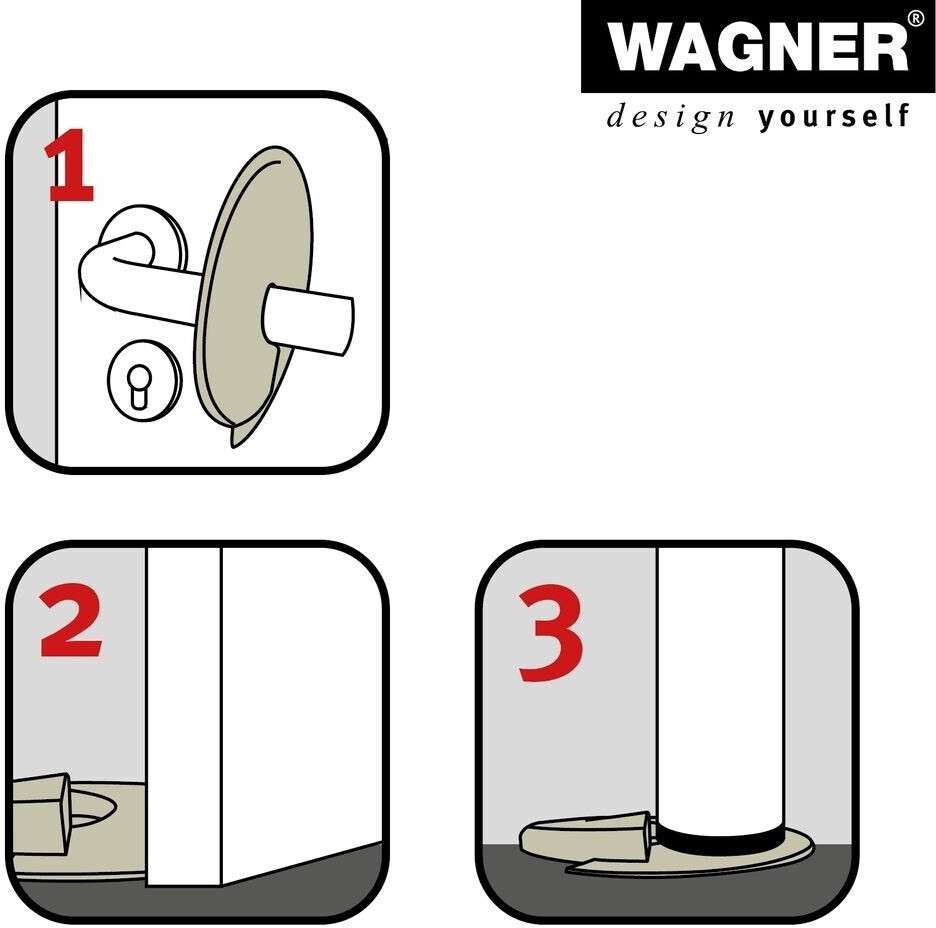 WAGNER®
design yourself

1

2

3