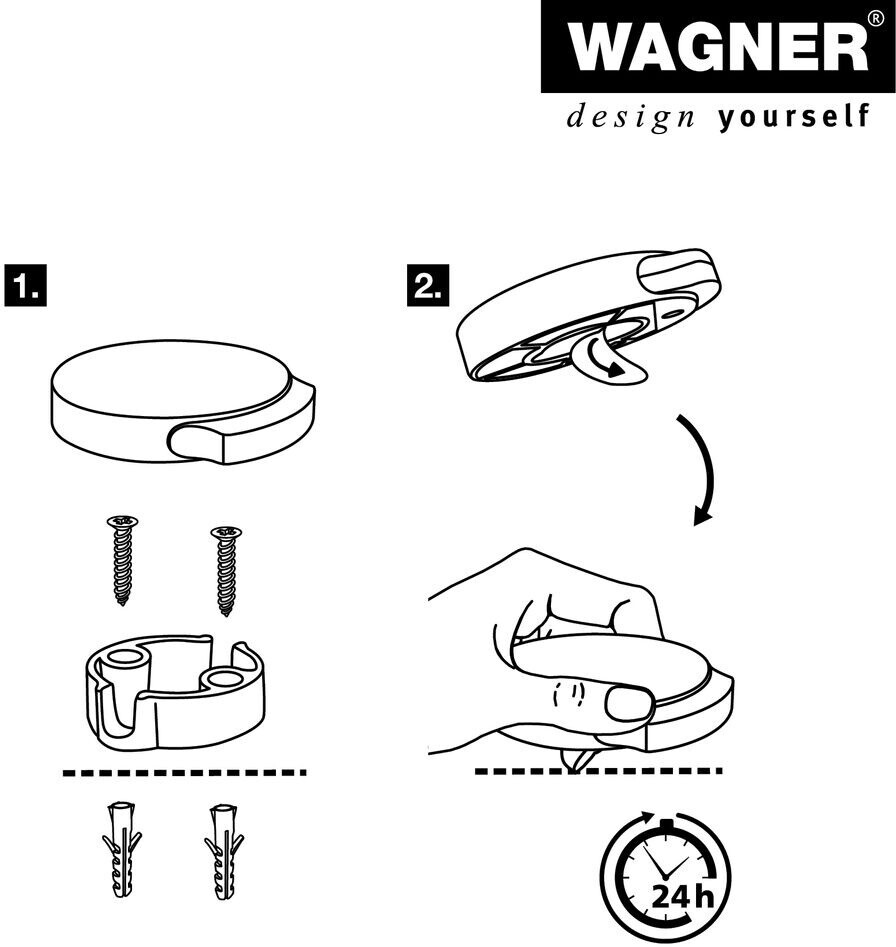 WAGNER®
design yourself

1.

2.

24h