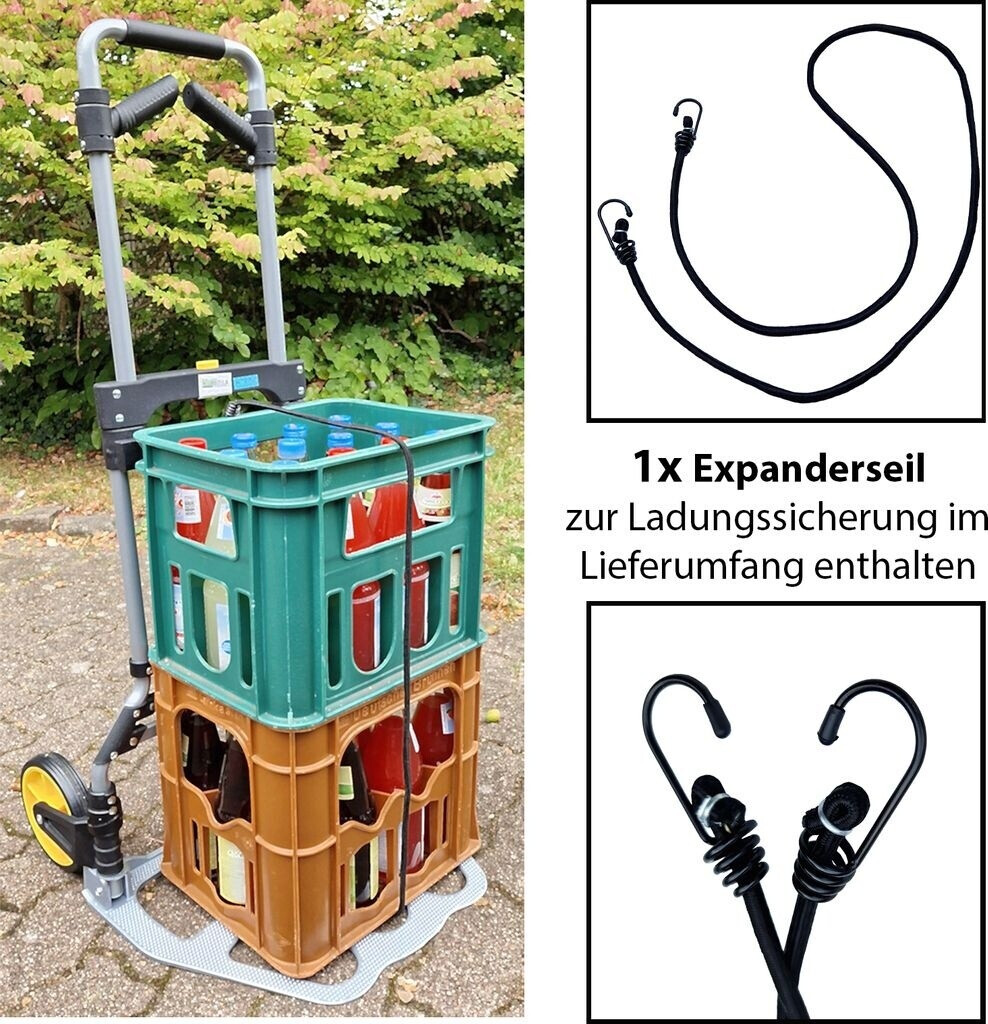 1x Expanderseil
zur Ladungssicherung im Lieferumfang enthalten