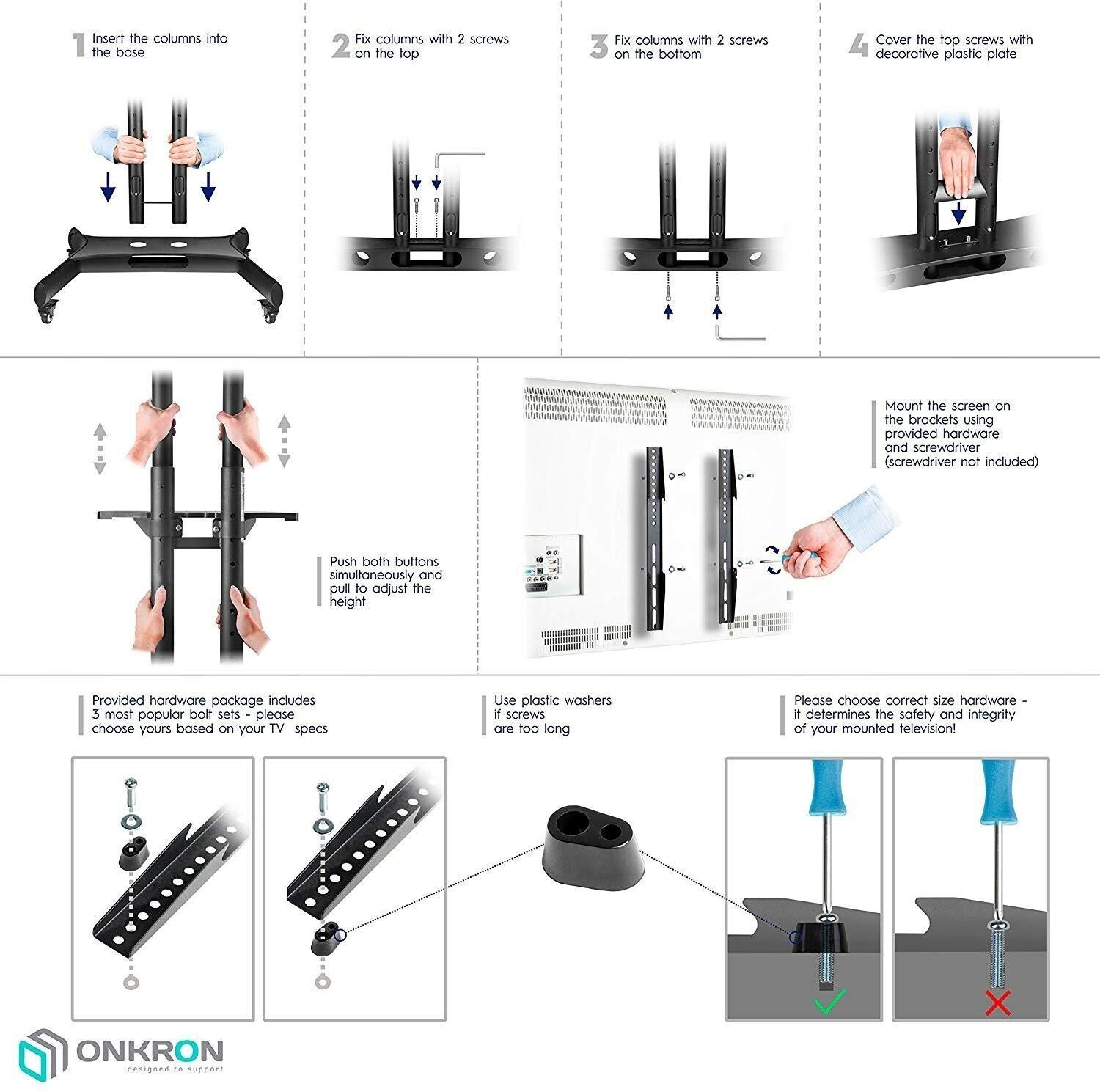 1 Insert the columns into the base

2 Fix columns with 2 screws on the top

3 Fix columns with 2 screws on the bottom

4 Cover the top screws with decorative plastic plate

Push both buttons simultaneously and pull to adjust the height

Mount the screen on the brackets using provided hardware and screwdriver (screwdriver not included)

Provided hardware package includes 3 most popular bolt sets - please choose yours based on your TV specs

Use plastic washers if screws are too long

Please choose correct size hardware - it determines the safety and integrity of your mounted television!

ONKRON
designed to support