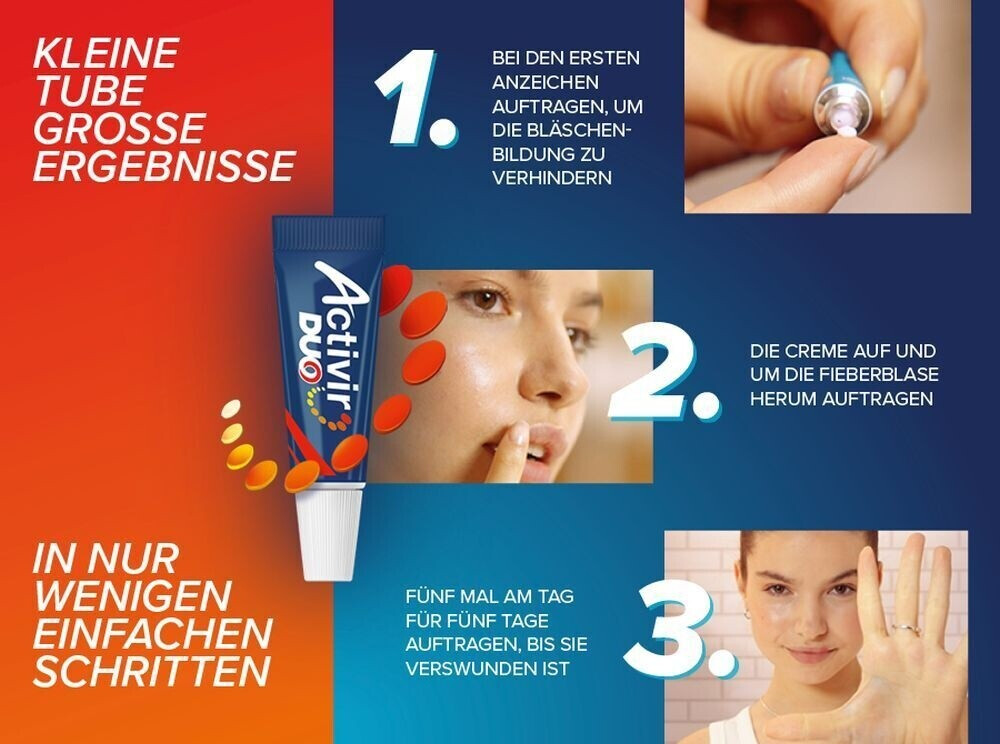 KLEINE TUBE GROSSE ERGEBNISSE

1.

BEI DEN ERSTEN ANZEICHEN AUFTRAGEN, UM DIE BLÄSCHENBILDUNG ZU VERHINDERN

Activir DUO

2.

DIE CREME AUF UND UM DIE FIEBERBLASE HERUM AUFTRAGEN

IN NUR WENIGEN EINFACHEN SCHRITTEN

FÜNF MAL AM TAG FÜR FÜNF TAGE AUFTRAGEN, BIS SIE VERSWUNDEN IST

3.