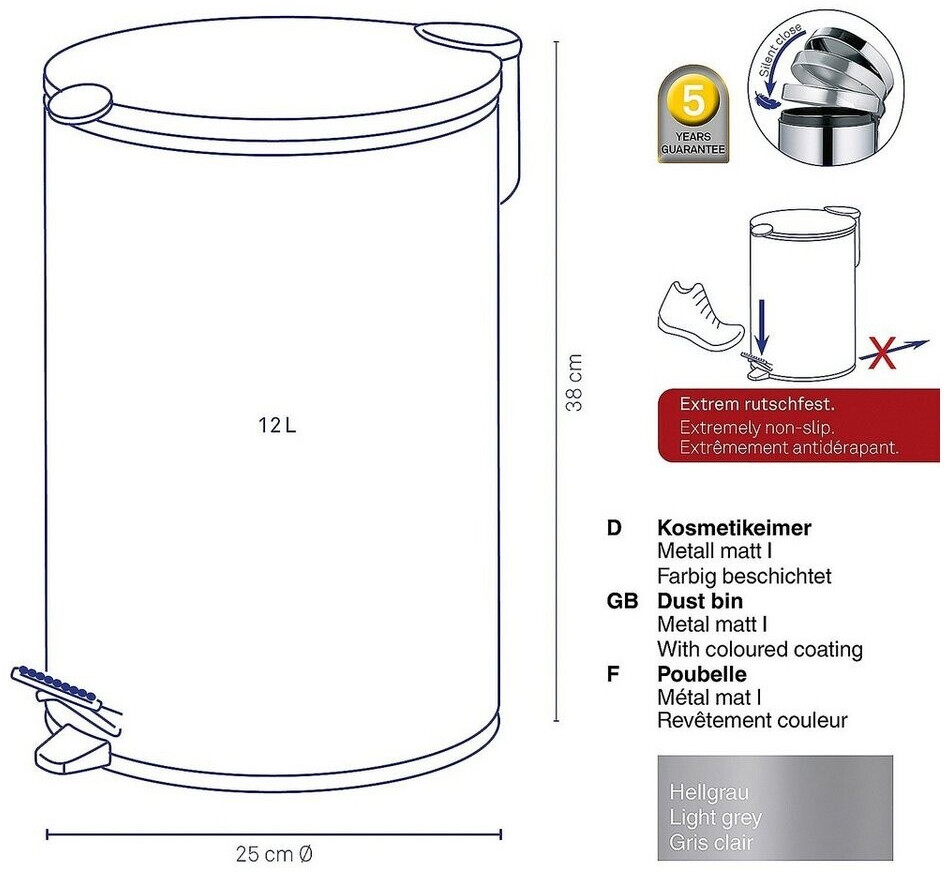 12 L

38 cm

25 cm Ø

5
YEARS
GUARANTEE

Silent close

Extrem rutschfest.
Extremely non-slip.
Extrêmement antidérapant.

D Kosmetikeimer
Metall matt I
Farbig beschichtet
GB Dust bin
Metal matt I
With coloured coating
F Poubelle
Métal mat I
Revêtement couleur

Hellgrau
Light grey
Gris clair