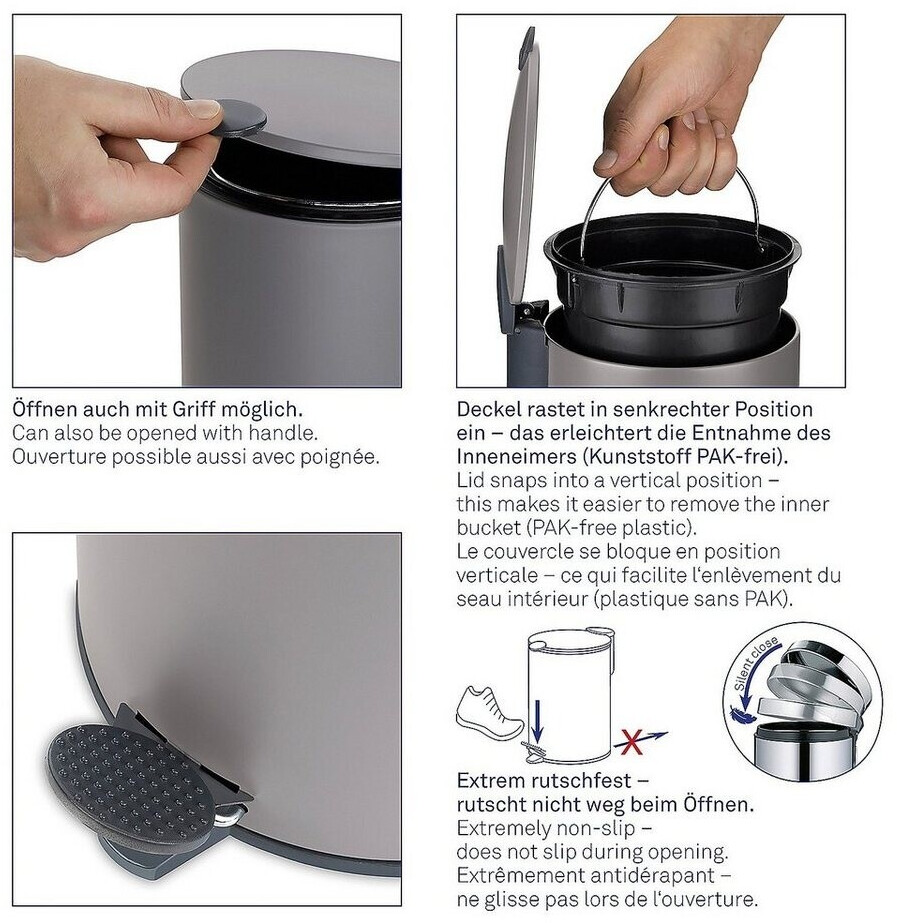 Öffnen auch mit Griff möglich.
Can also be opened with handle.
Ouverture possible aussi avec poignée.

Deckel rastet in senkrechter Position ein – das erleichtert die Entnahme des Inneneimers (Kunststoff PAK-frei).
Lid snaps into a vertical position – this makes it easier to remove the inner bucket (PAK-free plastic).
Le couvercle se bloque en position verticale – ce qui facilite l'enlèvement du seau intérieur (plastique sans PAK).

Silent close

Extrem rutschfest – rutscht nicht weg beim Öffnen.
Extremely non-slip – does not slip during opening.
Extrêmement antidérapant – ne glisse pas lors de l'ouverture.