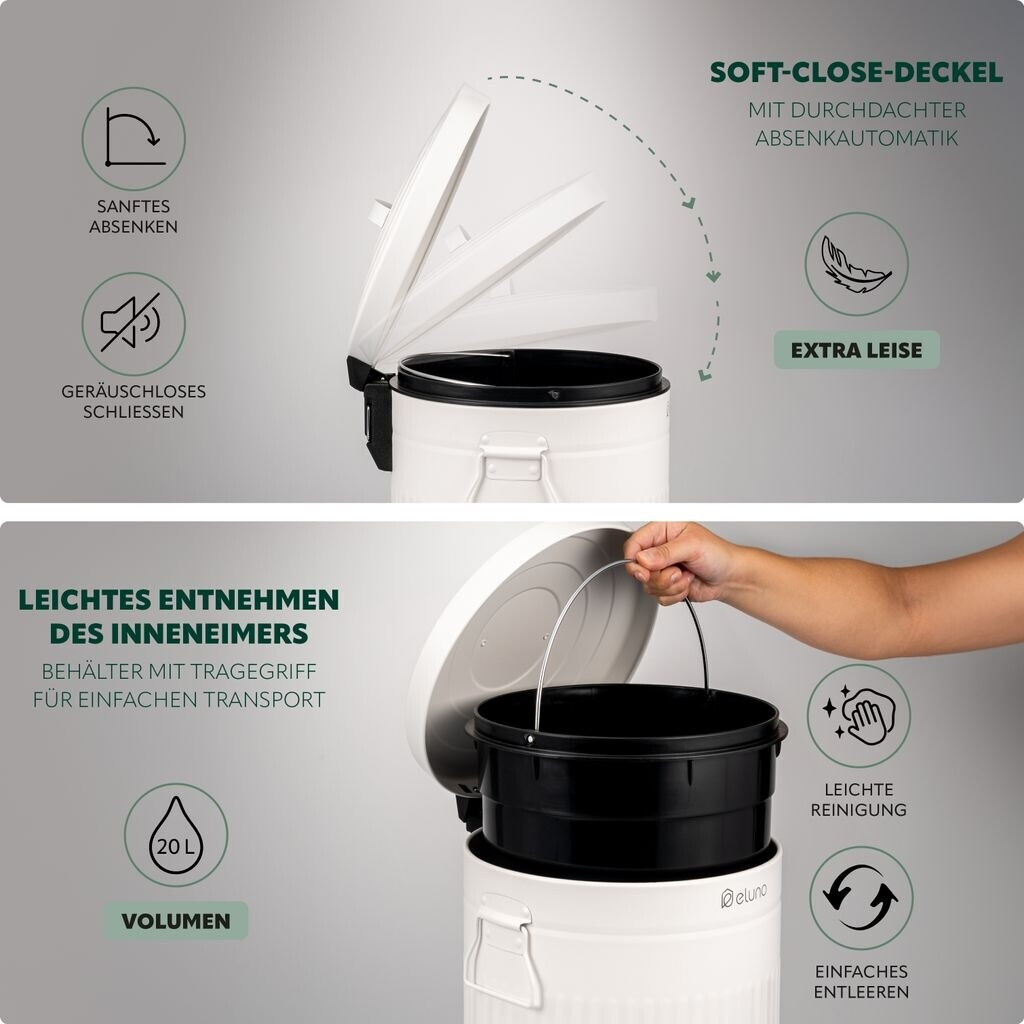 SANFTES ABSENKEN

GERÄUSCHLOSES SCHLIESSEN

SOFT-CLOSE-DECKEL
MIT DURCHDACHTER ABSENKAUTOMATIK

EXTRA LEISE

LEICHTES ENTNEHMEN DES INNENEIMERS
BEHÄLTER MIT TRAGEGRIFF FÜR EINFACHEN TRANSPORT

20 L

VOLUMEN

eluno

LEICHTE REINIGUNG

EINFACHES ENTLEEREN