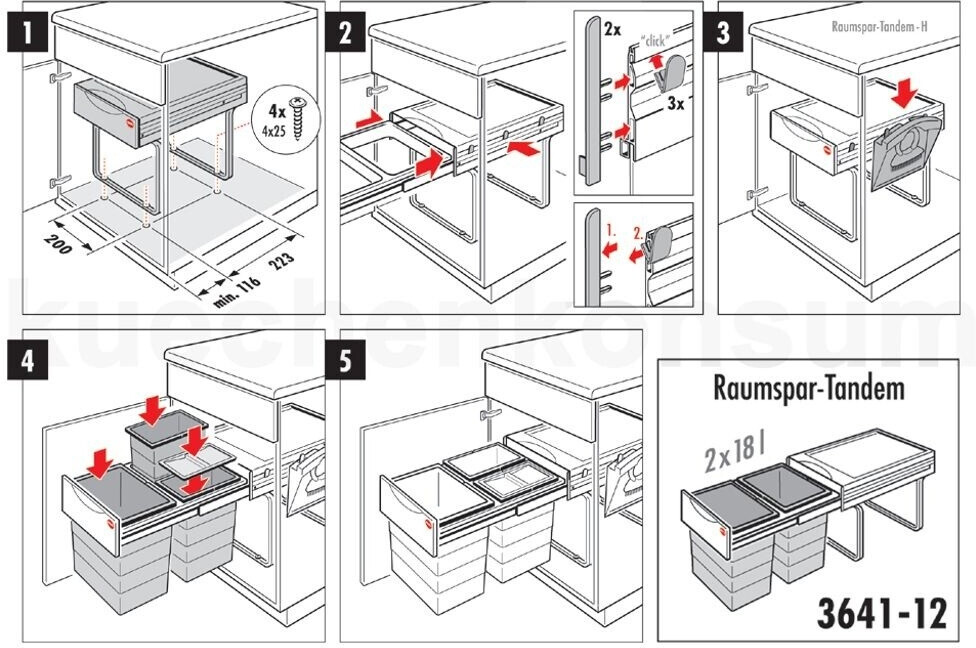 1

4x
4x25

200
min. 116
223

2

2x
"click"
3x

1.
2.

3

Raumspar-Tandem-H

kuechenkonsum

4

5

Raumspar-Tandem

2x18 l

3641-12