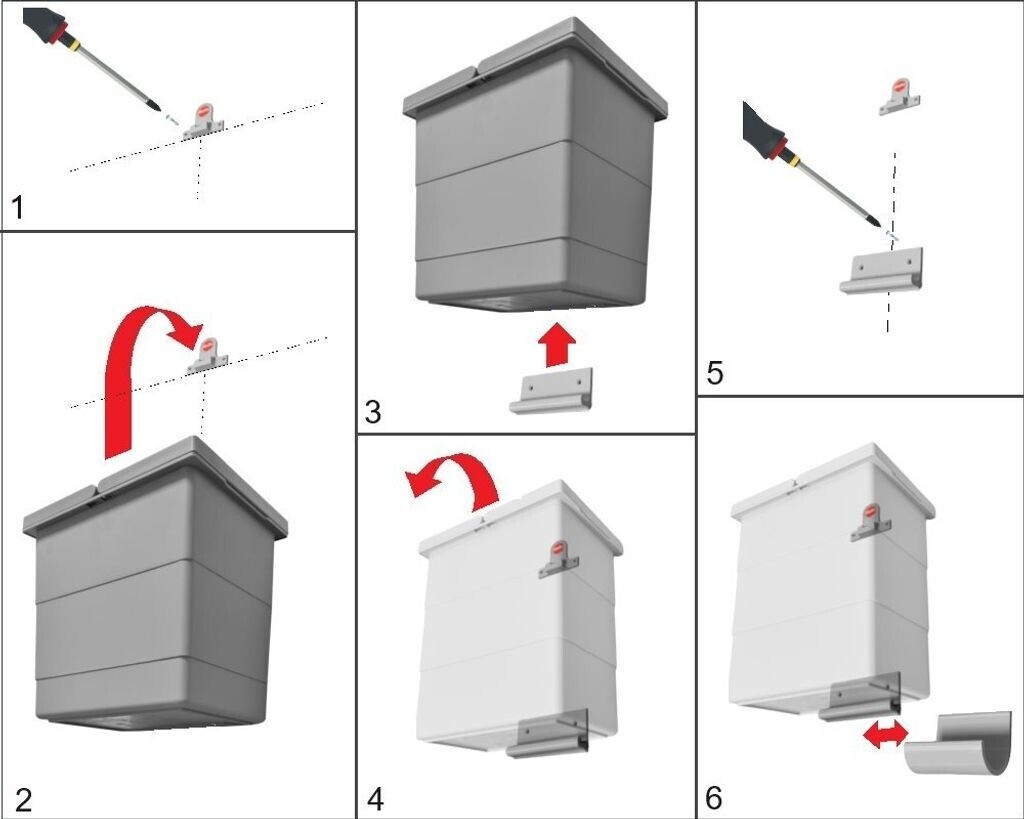 1

2

3

4

5

6