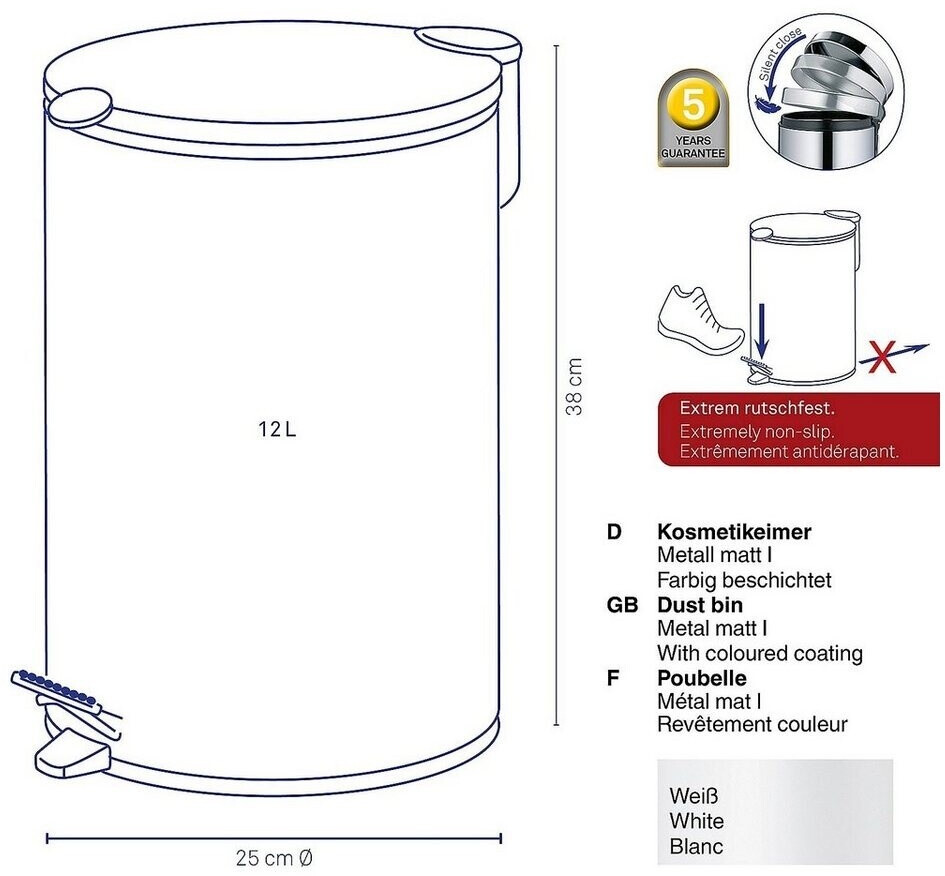 12 L

38 cm

25 cm Ø

5 YEARS GUARANTEE

Silent close

Extrem rutschfest.
Extremely non-slip.
Extrêmement antidérapant.

D Kosmetikeimer
Metall matt I
Farbig beschichtet

GB Dust bin
Metal matt I
With coloured coating

F Poubelle
Métal mat I
Revêtement couleur

Weiß
White
Blanc