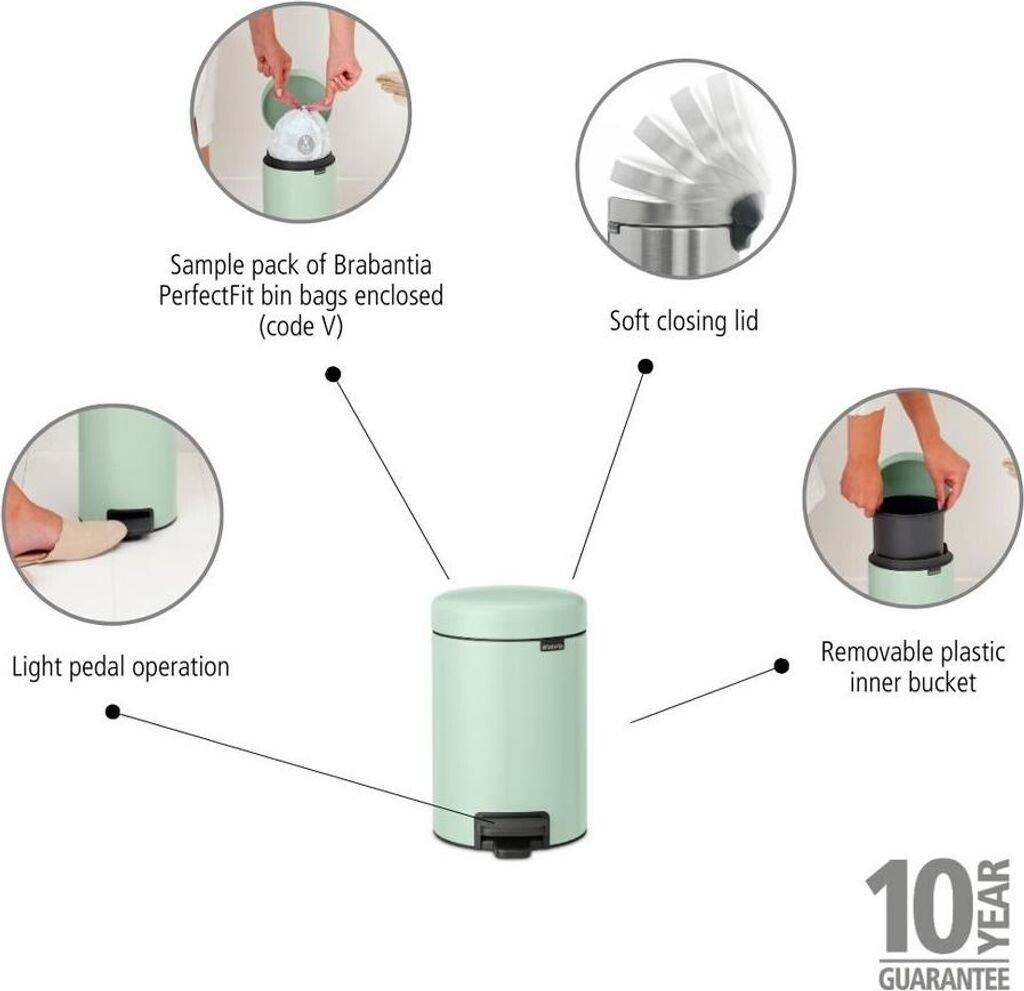 Sample pack of Brabantia PerfectFit bin bags enclosed (code V)

Soft closing lid

Light pedal operation

Removable plastic inner bucket

brabantia

10 YEAR GUARANTEE