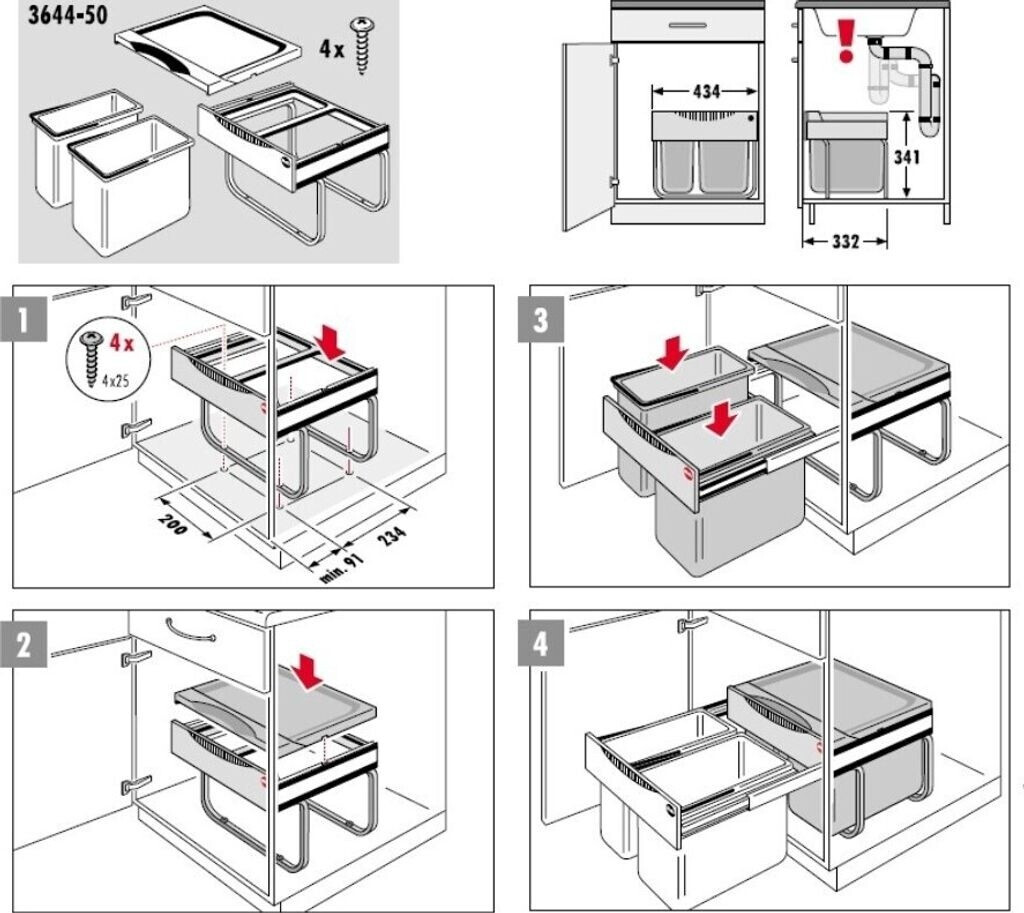 3644-50

4 x

434

!

341

332

1

4 x

4x25

200

min. 91

234

3

2

4