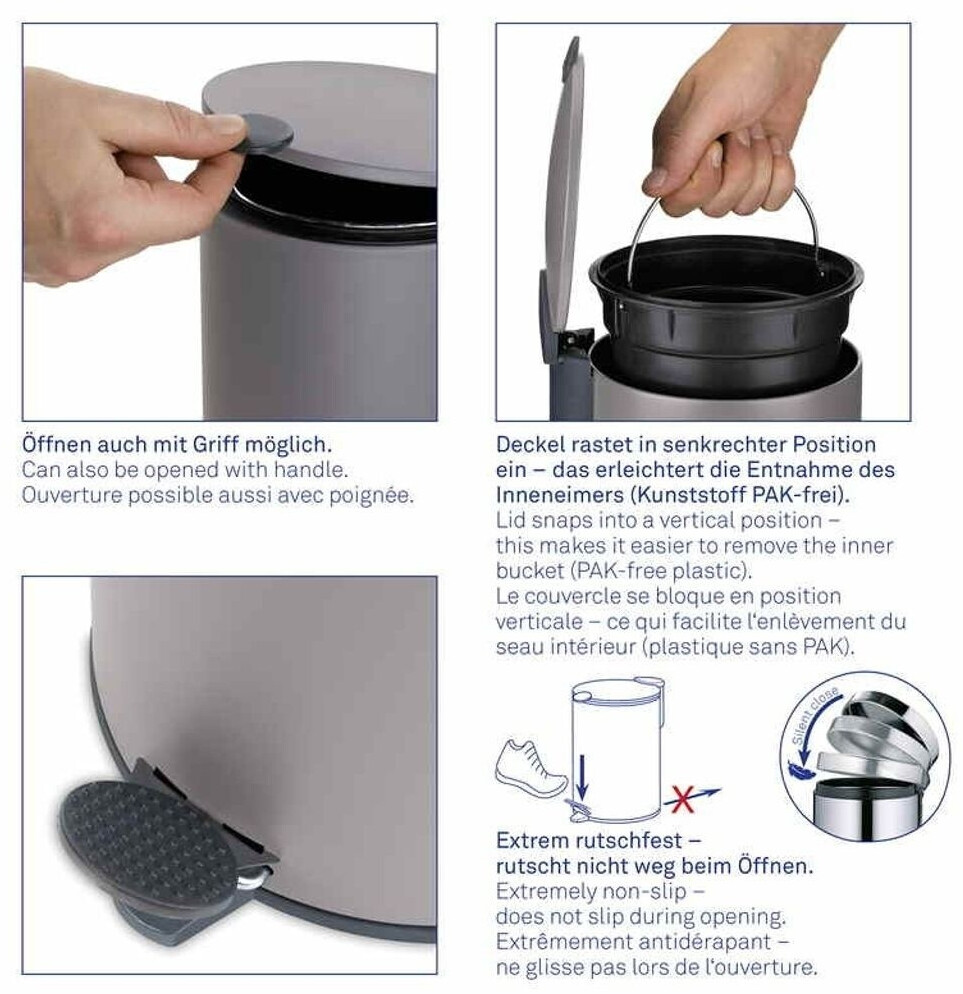 Öffnen auch mit Griff möglich.
Can also be opened with handle.
Ouverture possible aussi avec poignée.

Deckel rastet in senkrechter Position ein – das erleichtert die Entnahme des Inneneimers (Kunststoff PAK-frei).
Lid snaps into a vertical position – this makes it easier to remove the inner bucket (PAK-free plastic).
Le couvercle se bloque en position verticale – ce qui facilite l'enlèvement du seau intérieur (plastique sans PAK).

Silent close

Extrem rutschfest – rutscht nicht weg beim Öffnen.
Extremely non-slip – does not slip during opening.
Extrêmement antidérapant – ne glisse pas lors de l'ouverture.