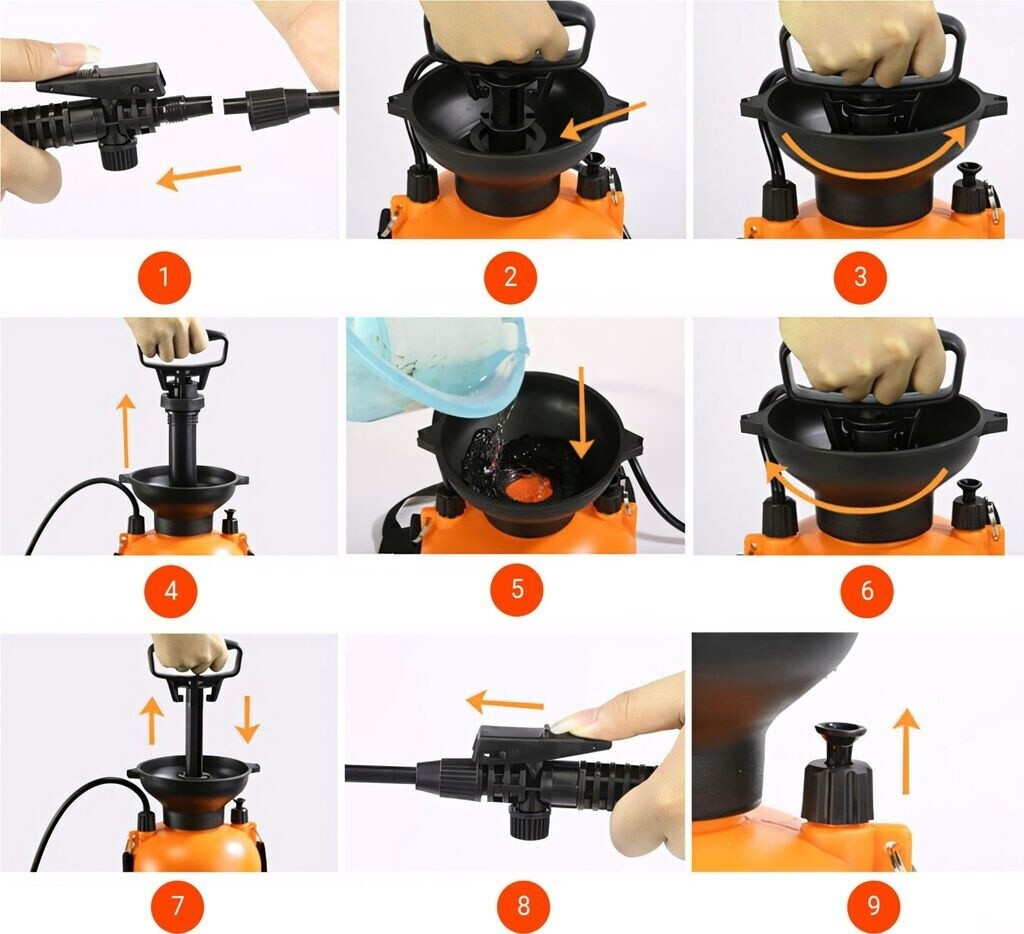 1 2 3

4 5 6

7 8 9