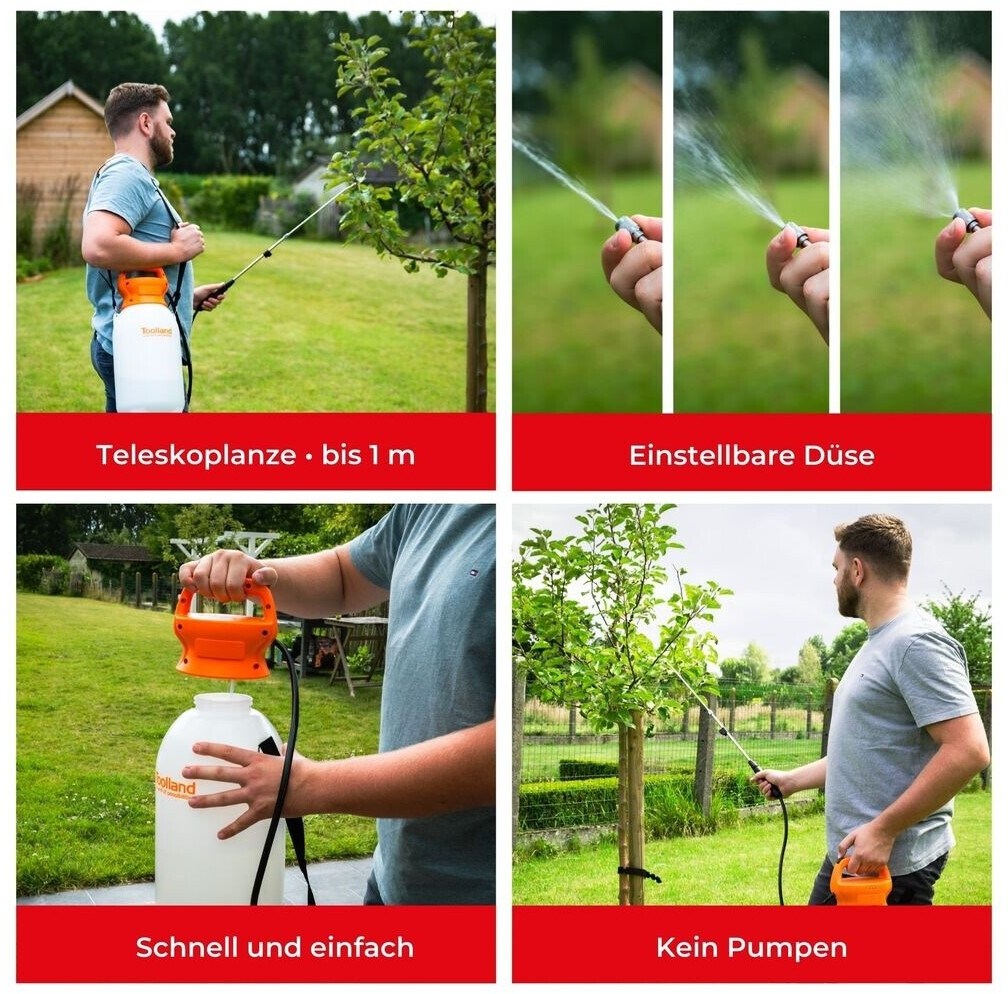 Toolland

Teleskoplanze • bis 1 m

Einstellbare Düse

Toolland

Schnell und einfach

Kein Pumpen