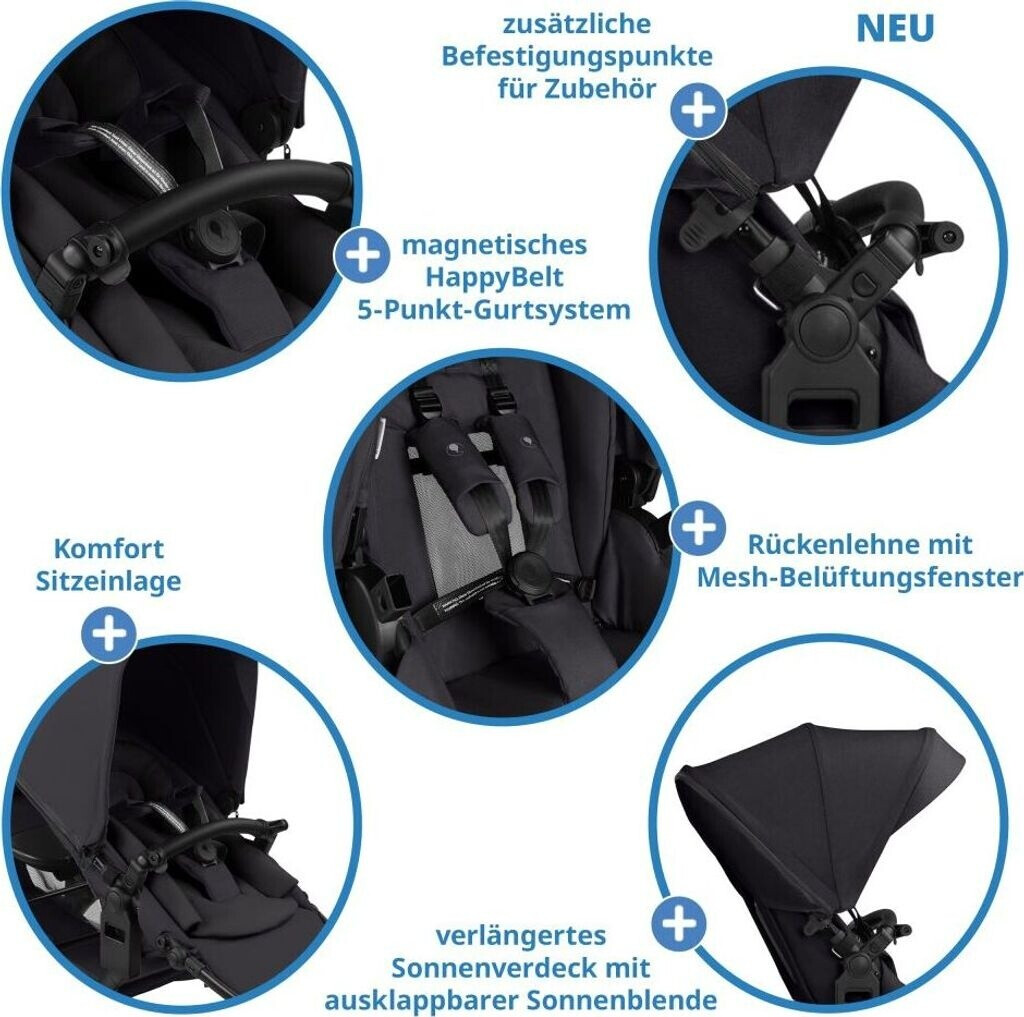 zusätzliche Befestigungspunkte für Zubehör

NEU

magnetisches HappyBelt 5-Punkt-Gurtsystem

Komfort Sitzeinlage

Rückenlehne mit Mesh-Belüftungsfenster

verlängertes Sonnenverdeck mit ausklappbarer Sonnenblende