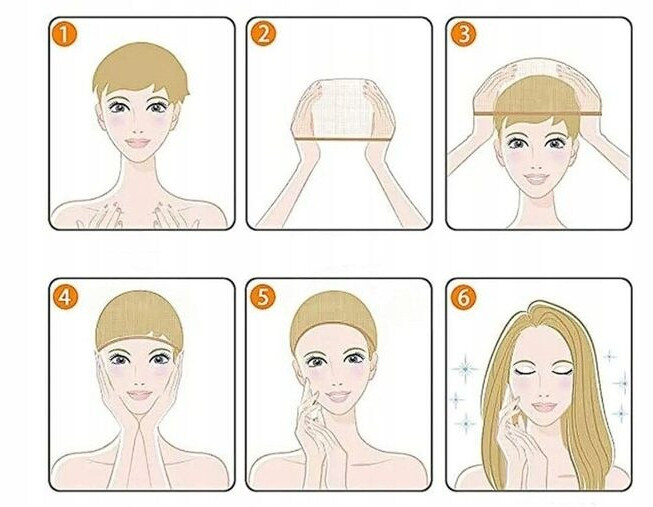 1
2
3
4
5
6